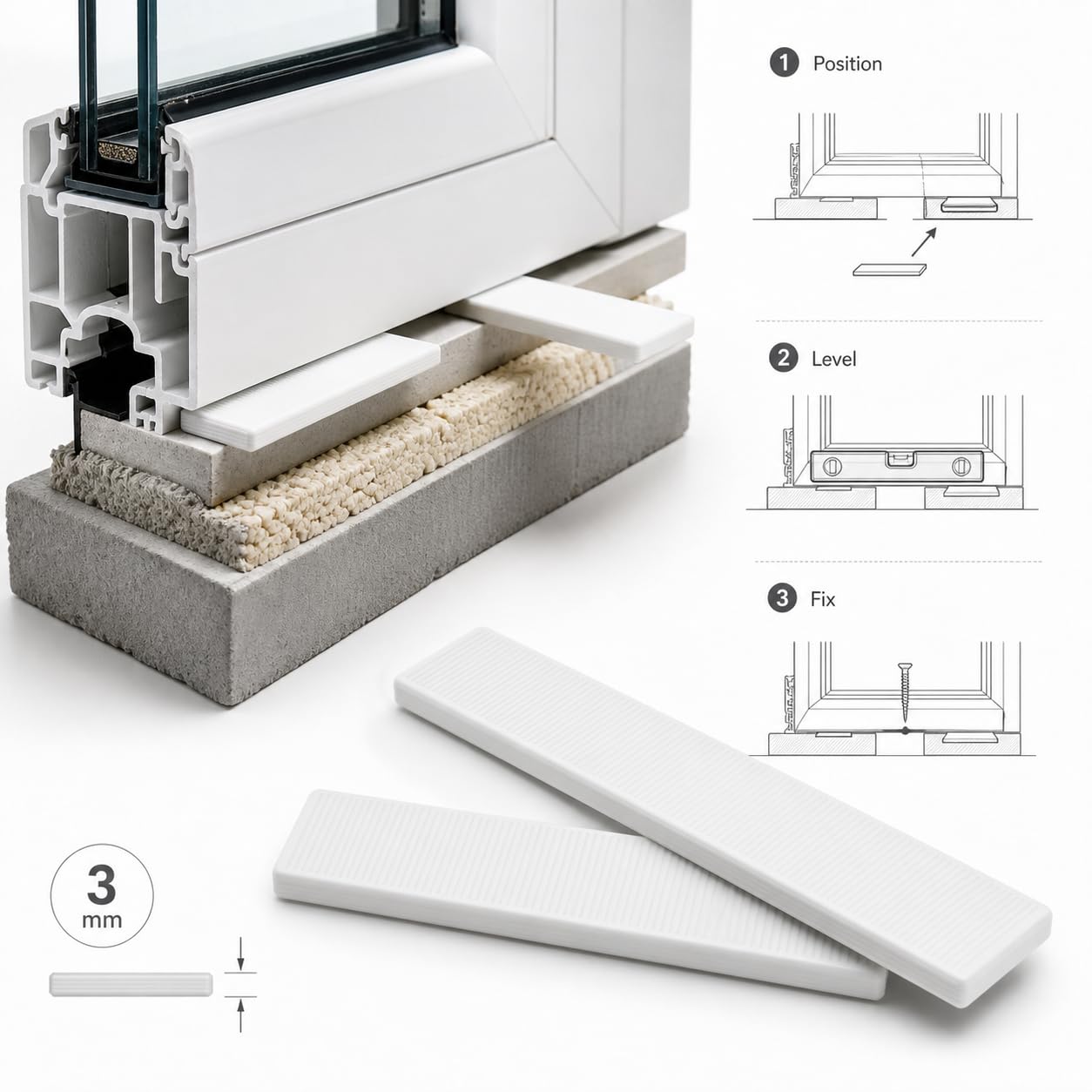 1 Position

2 Level

3 Fix

3 mm