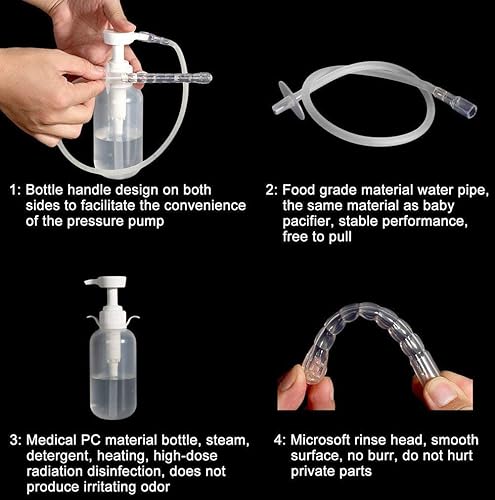 1: Bottle handle design on both sides to facilitate the convenience of the pressure pump

2: Food grade material water pipe, the same material as baby pacifier, stable performance, free to pull

3: Medical PC material bottle, steam, detergent, heating, high-dose radiation disinfection, does not produce irritating odor

4: Microsoft rinse head, smooth surface, no burr, do not hurt private parts