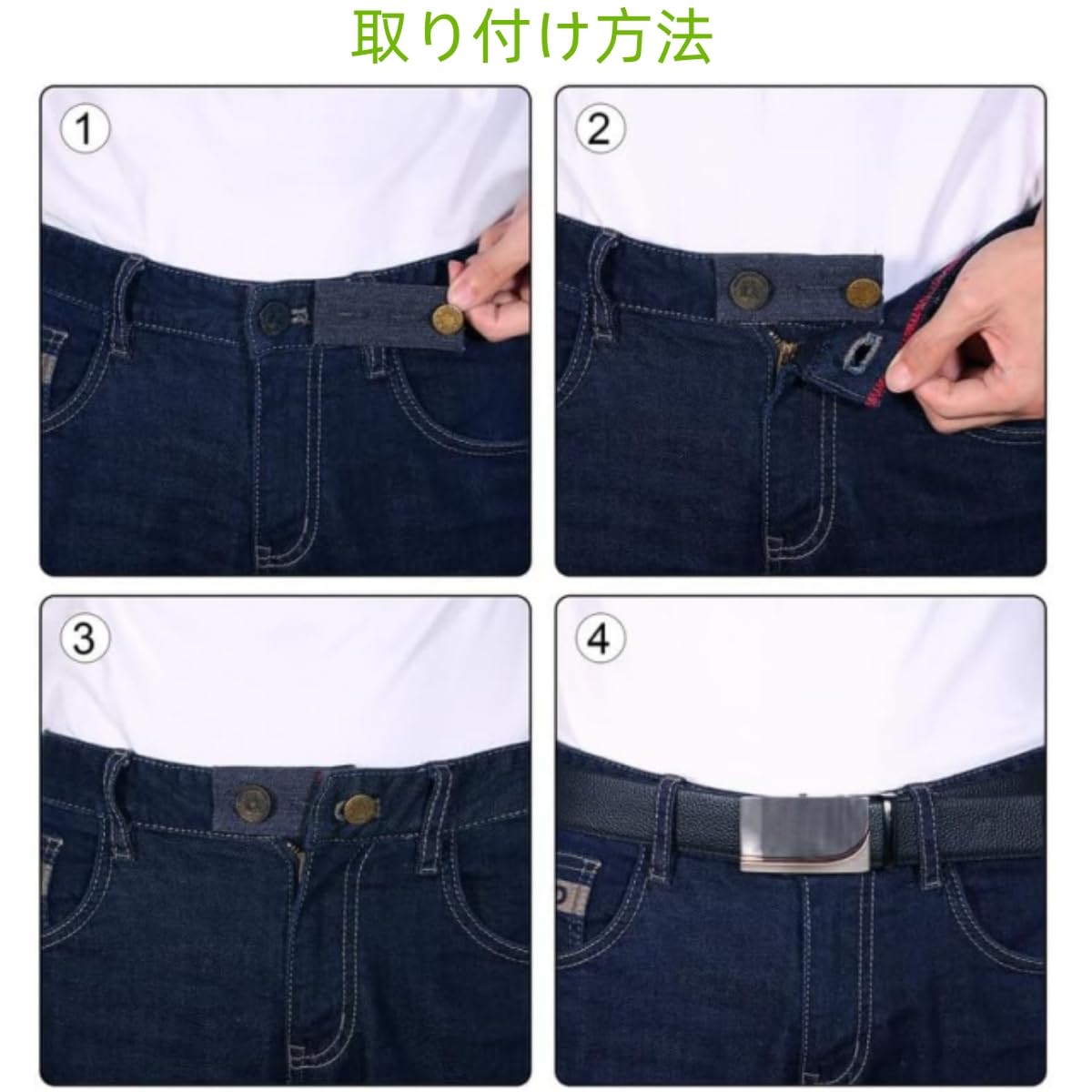 取り付け方法

1

2

3

4