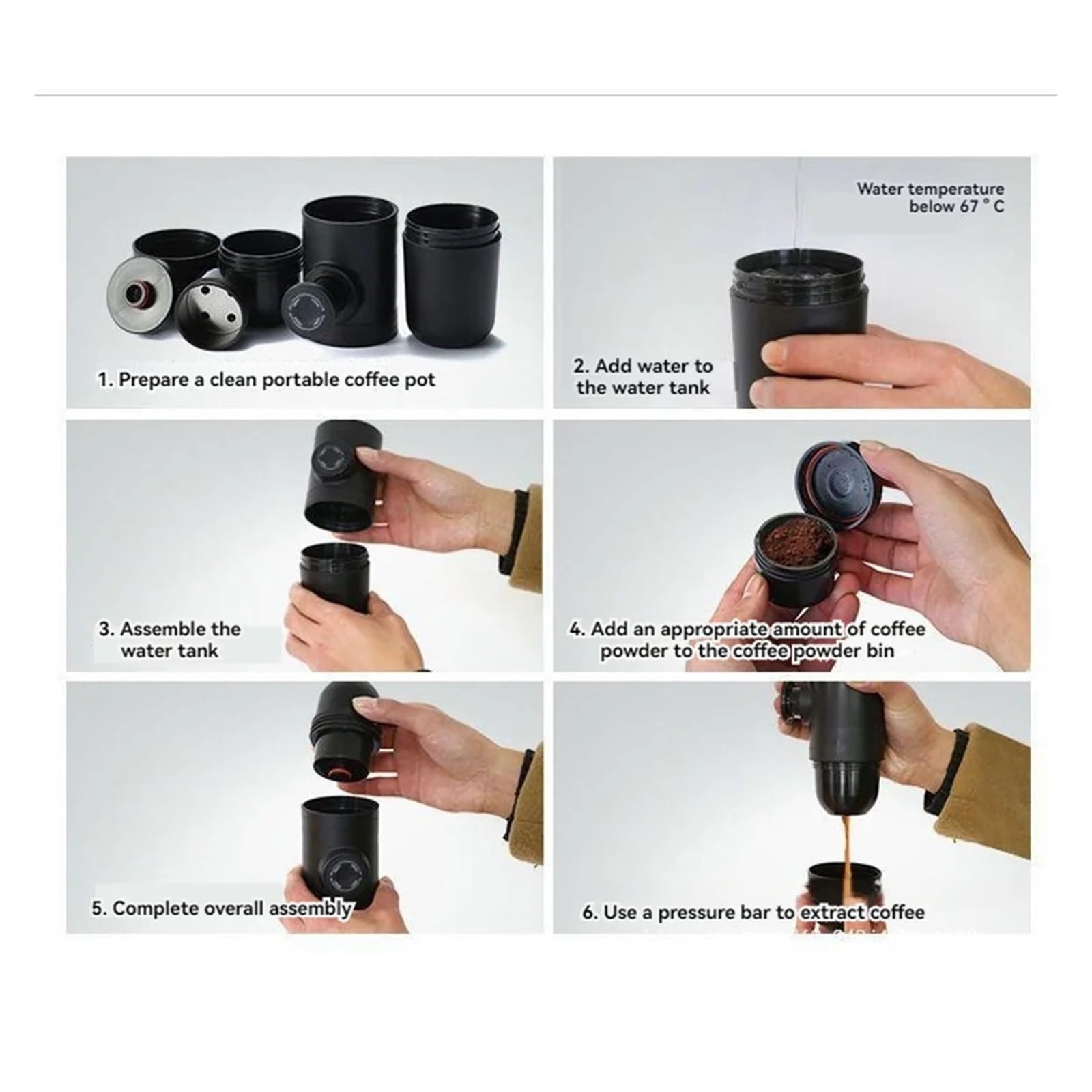 1. Prepare a clean portable coffee pot

Water temperature below 67 ° C

2. Add water to the water tank

3. Assemble the water tank

4. Add an appropriate amount of coffee powder to the coffee powder bin

5. Complete overall assembly

6. Use a pressure bar to extract coffee