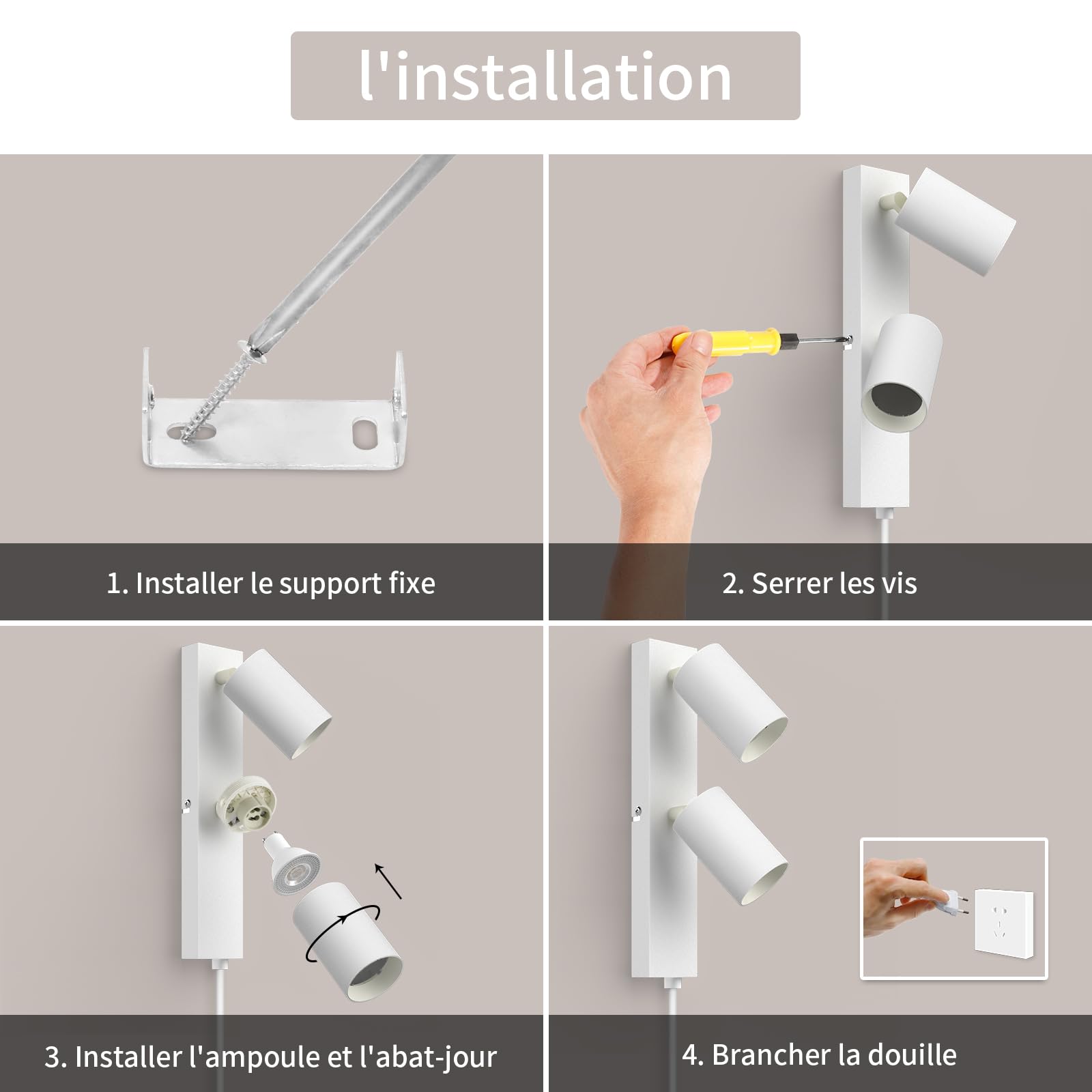 l'installation

1. Installer le support fixe

2. Serrer les vis

3. Installer l'ampoule et l'abat-jour

4. Brancher la douille