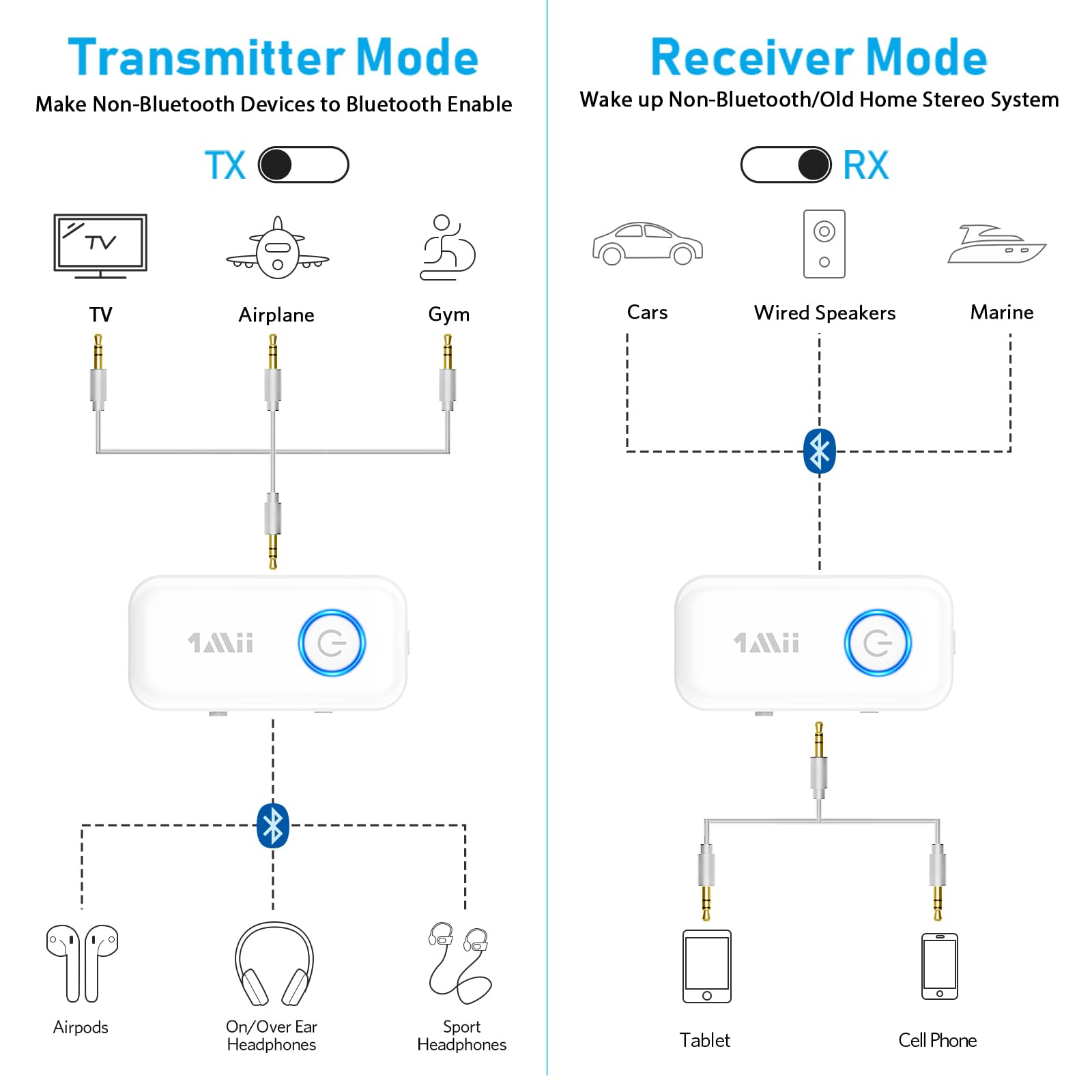 Transmitter Mode

Make Non-Bluetooth Devices to Bluetooth Enable

TX

TV

TV

Airplane

Gym

1Mii

Airpods

On/Over Ear Headphones

Sport Headphones

Receiver Mode

Wake up Non-Bluetooth/Old Home Stereo System

RX

Cars

Wired Speakers

Marine

1Mii

Tablet

Cell Phone