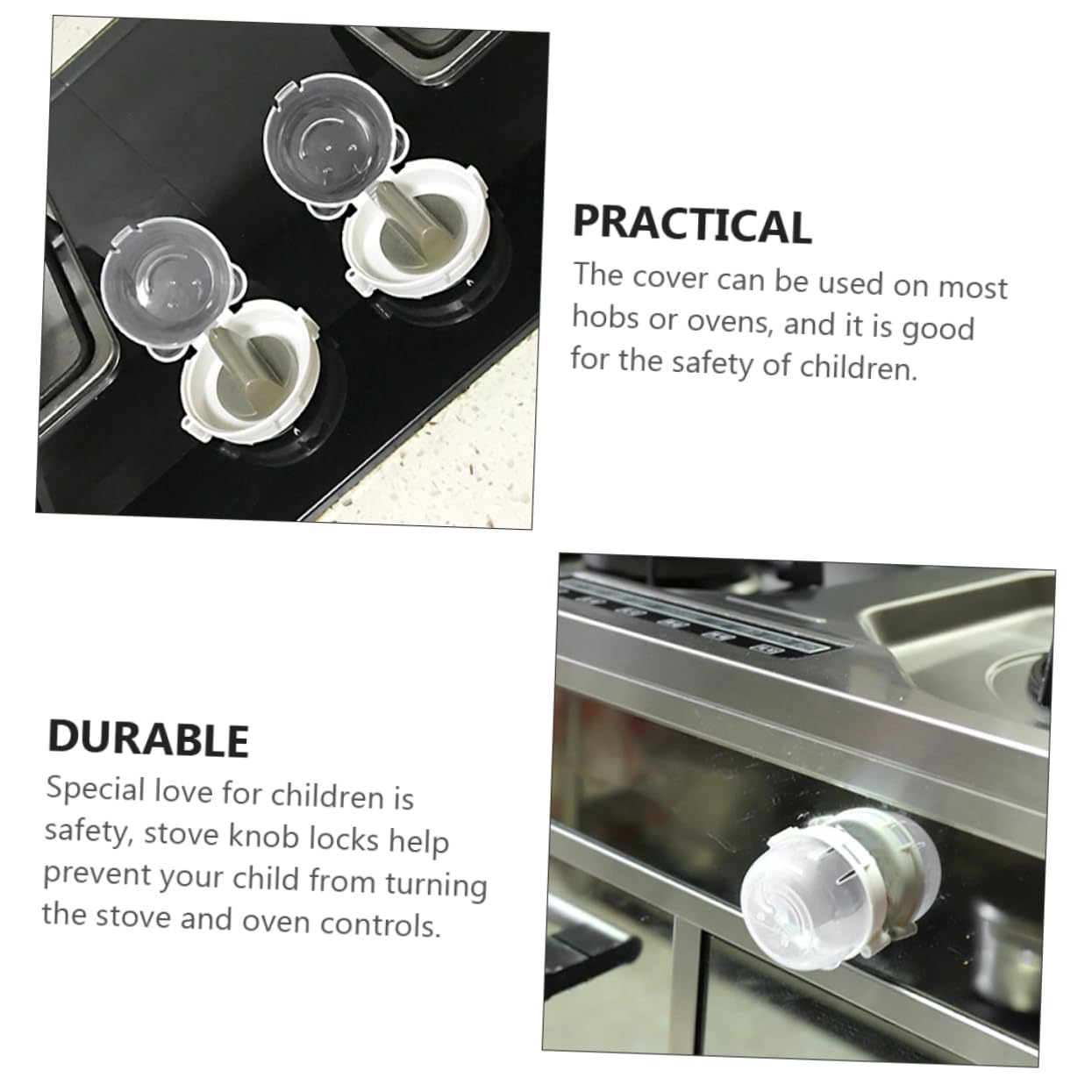 PRACTICAL

The cover can be used on most hobs or ovens, and it is good for the safety of children.

DURABLE

Special love for children is safety, stove knob locks help prevent your child from turning the stove and oven controls.