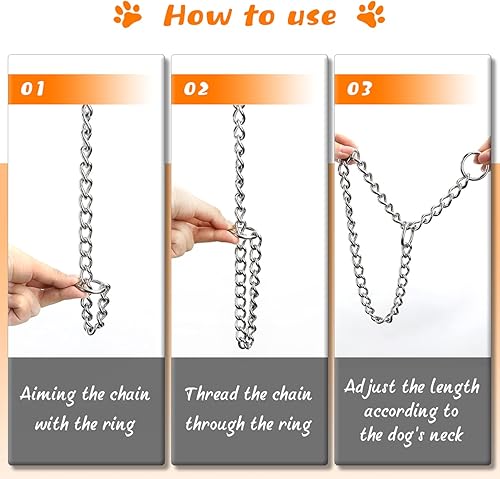 How to use

01

Aiming the chain with the ring

02

Thread the chain through the ring

03

Adjust the length according to the dog's neck