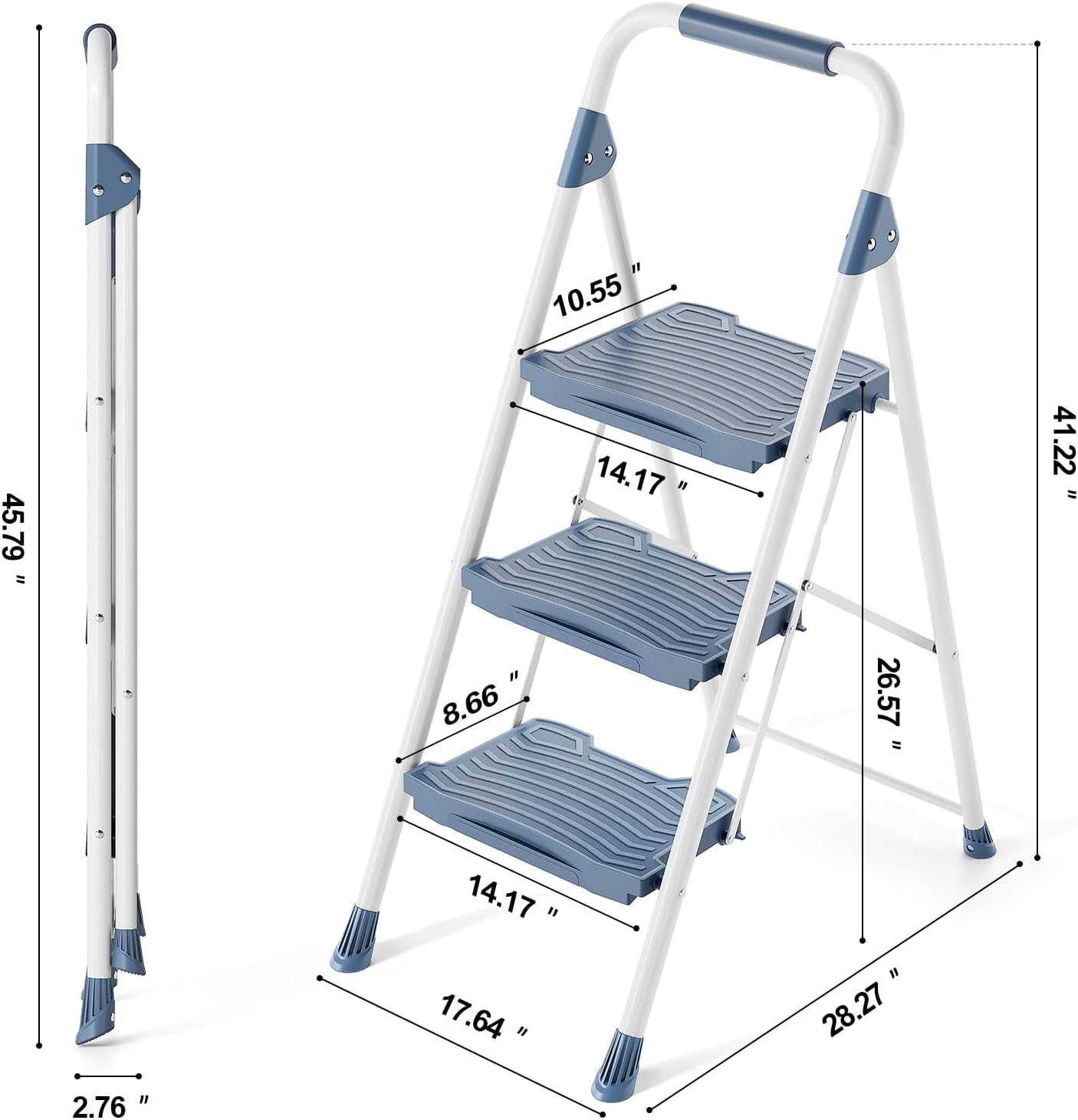 45.79 "

2.76 "

10.55 "

14.17 "

8.66 "

14.17 "

17.64 "

41.22 "

26.57 "

28.27 "