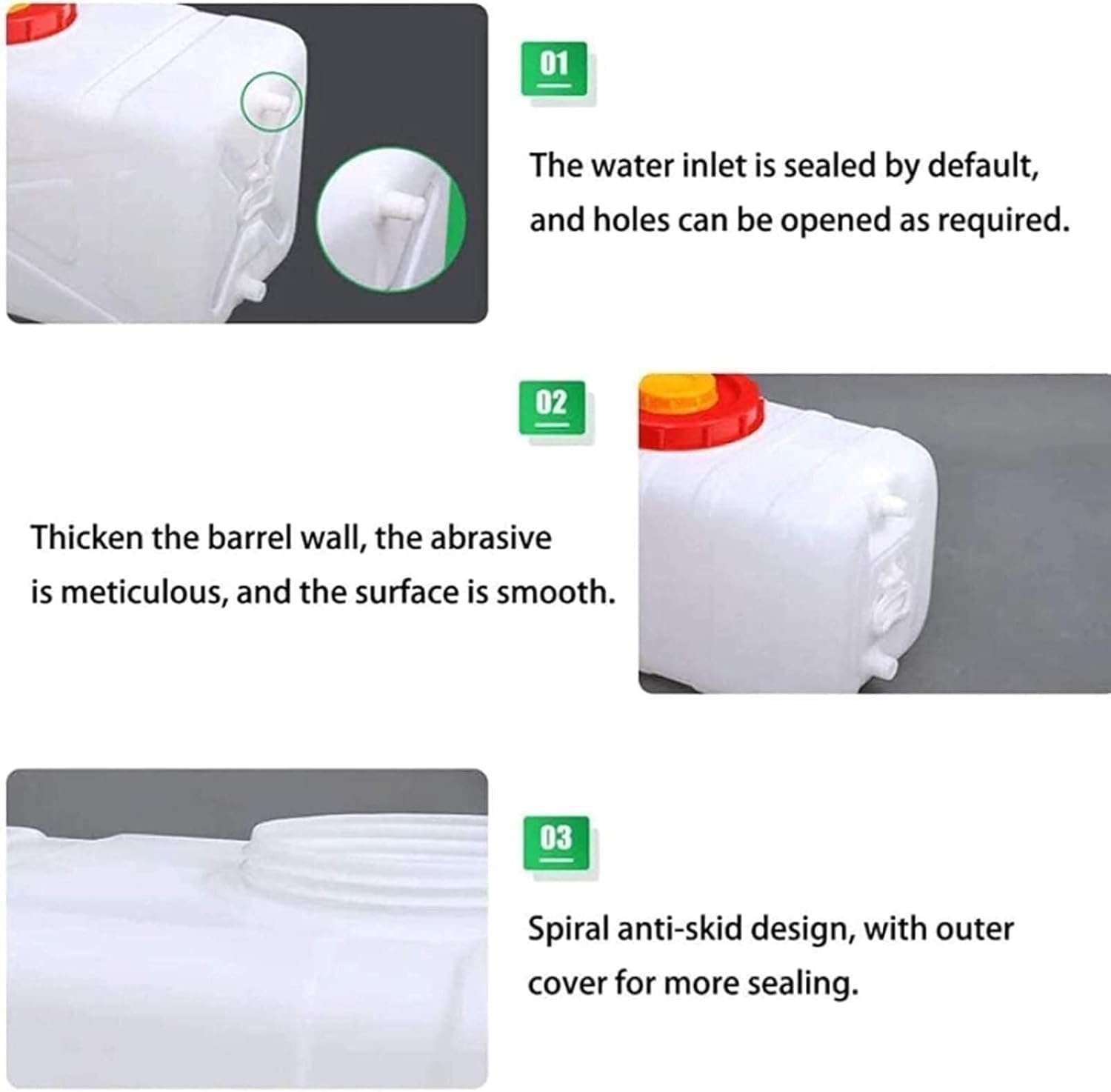 01

The water inlet is sealed by default, and holes can be opened as required.

02

Thicken the barrel wall, the abrasive is meticulous, and the surface is smooth.

03

Spiral anti-skid design, with outer cover for more sealing.