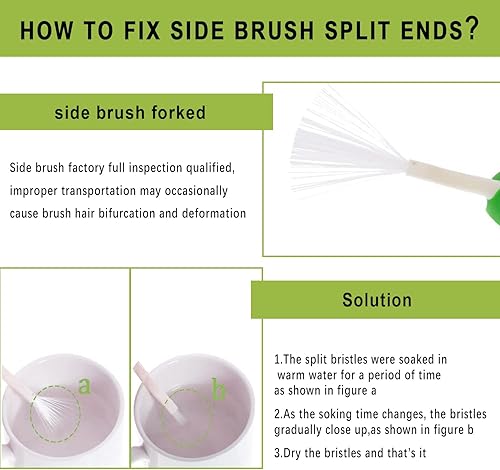 HOW TO FIX SIDE BRUSH SPLIT ENDS?

side brush forked

Side brush factory full inspection qualified, improper transportation may occasionally cause brush hair bifurcation and deformation

a

b

Solution

1.The split bristles were soaked in warm water for a period of time as shown in figure a

2.As the soking time changes, the bristles gradually close up,as shown in figure b

3.Dry the bristles and that's it