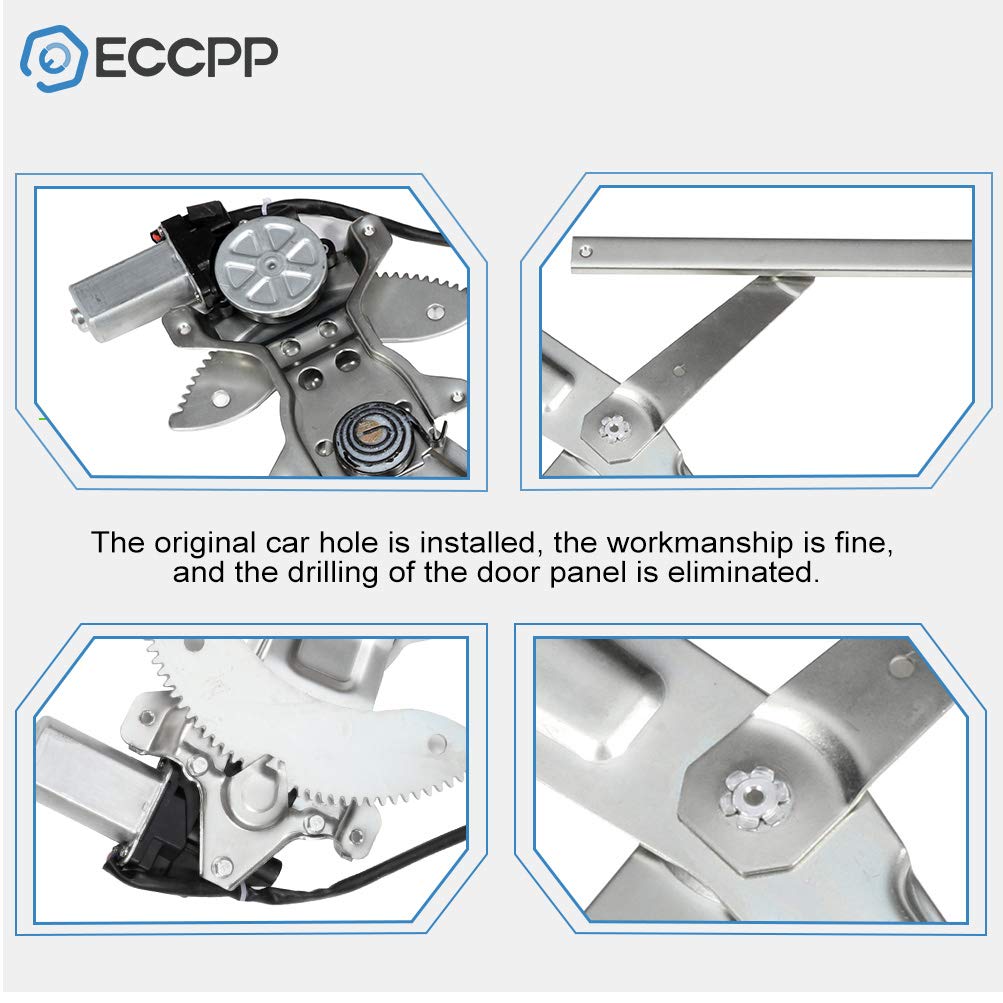 ECCPP

The original car hole is installed, the workmanship is fine, and the drilling of the door panel is eliminated.