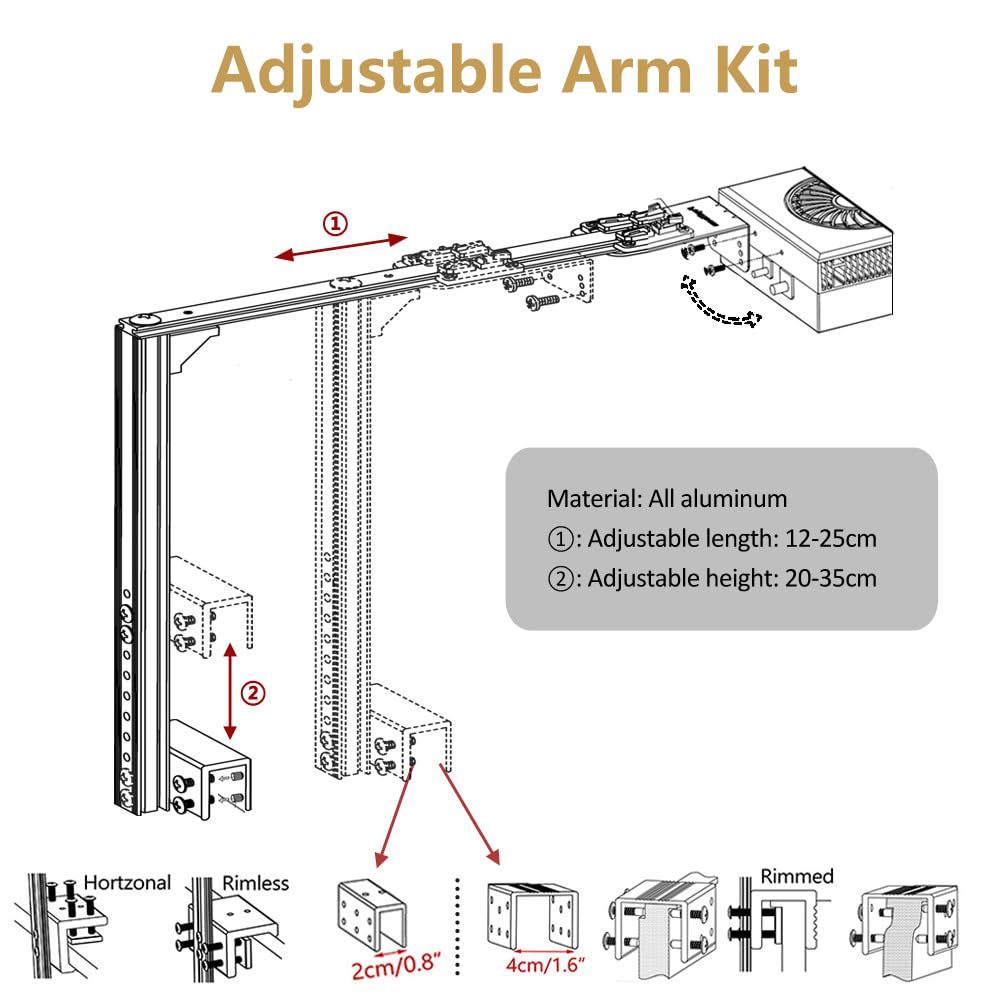 Adjustable Arm Kit

①

②

Material: All aluminum
①: Adjustable length: 12-25cm
②: Adjustable height: 20-35cm

Hortzonal

Rimless

2cm/0.8"

4cm/1.6"

Rimmed