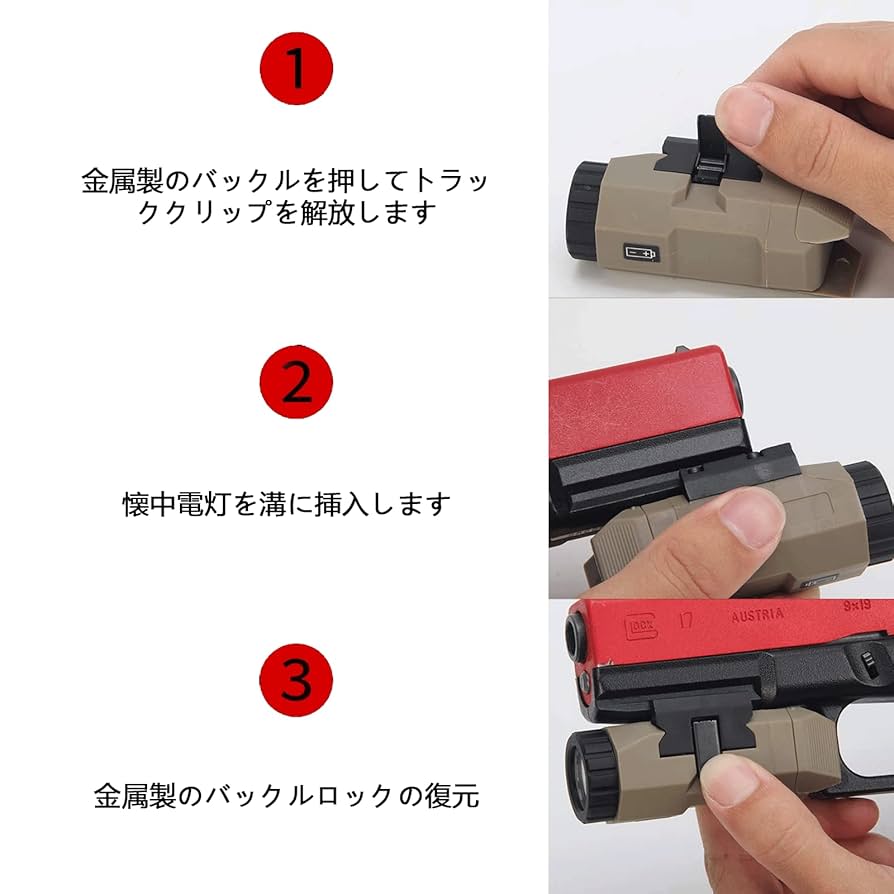 1

金属製のバックルを押してトラッククリップを解放します

2

懐中電灯を溝に挿入します

3

金属製のバックルロックの復元

GLOCK 17 AUSTRIA 9x19