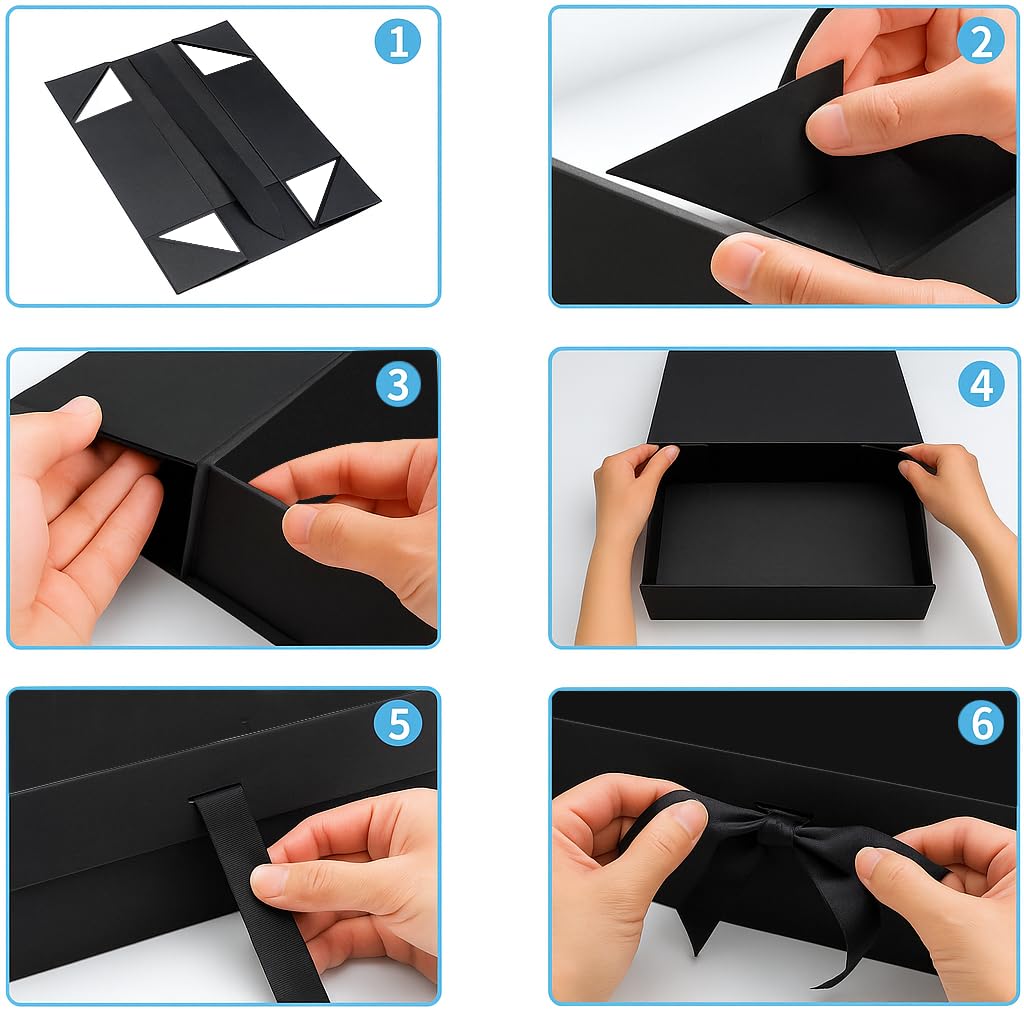 1

2

3

4

5

6