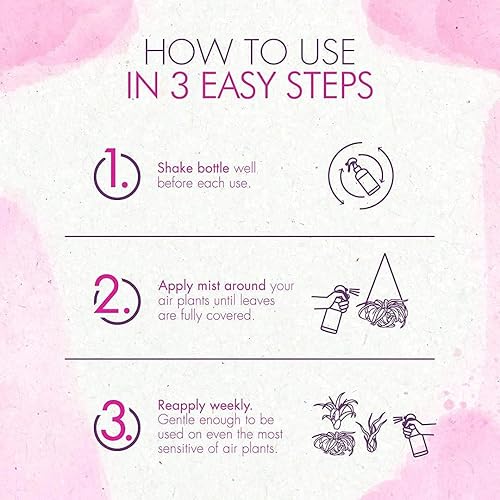 HOW TO USE
IN 3 EASY STEPS

1. Shake bottle well before each use.

2. Apply mist around your air plants until leaves are fully covered.

3. Reapply weekly. Gentle enough to be used on even the most sensitive of air plants.