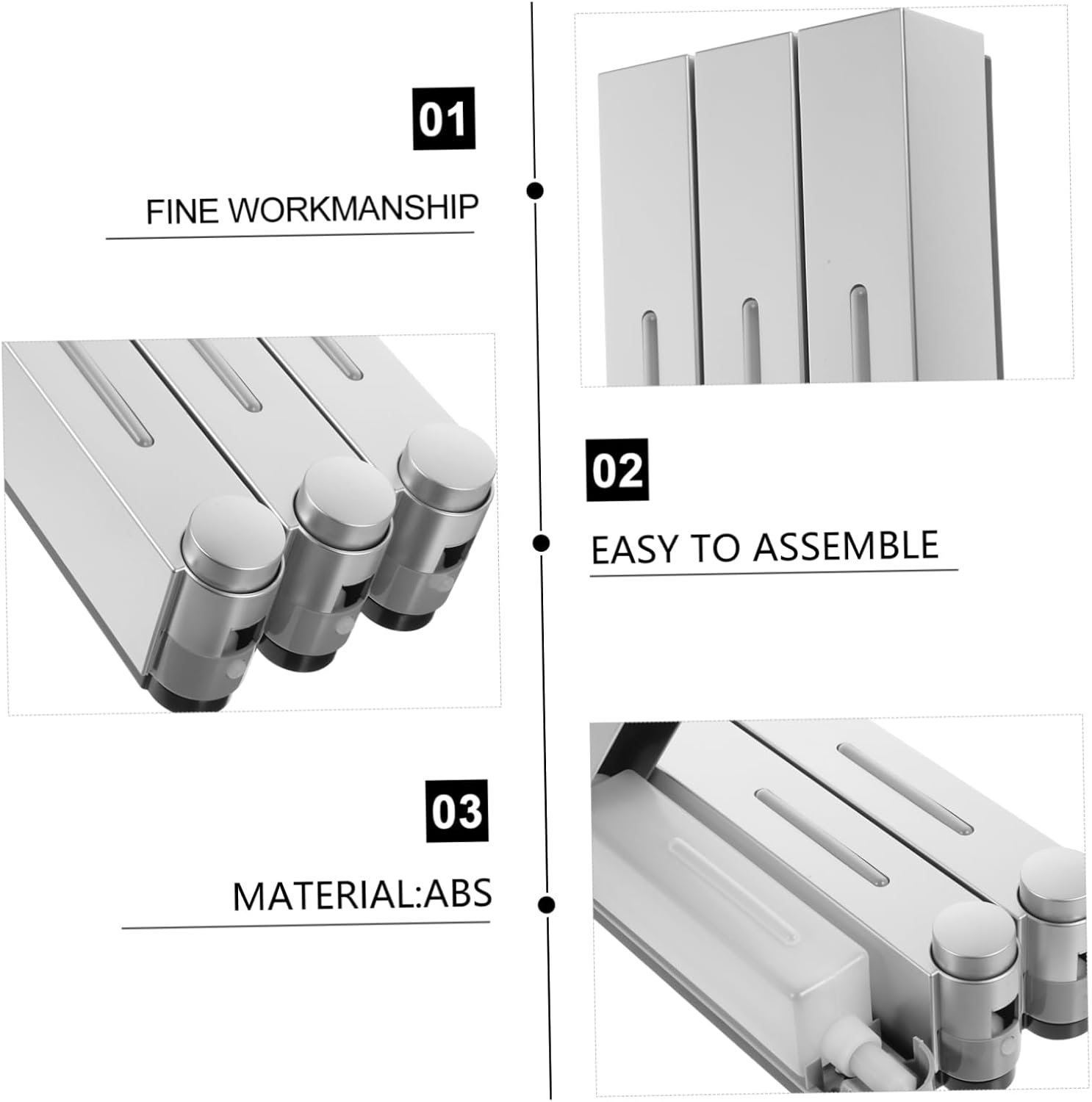 01

FINE WORKMANSHIP

02

EASY TO ASSEMBLE

03

MATERIAL:ABS