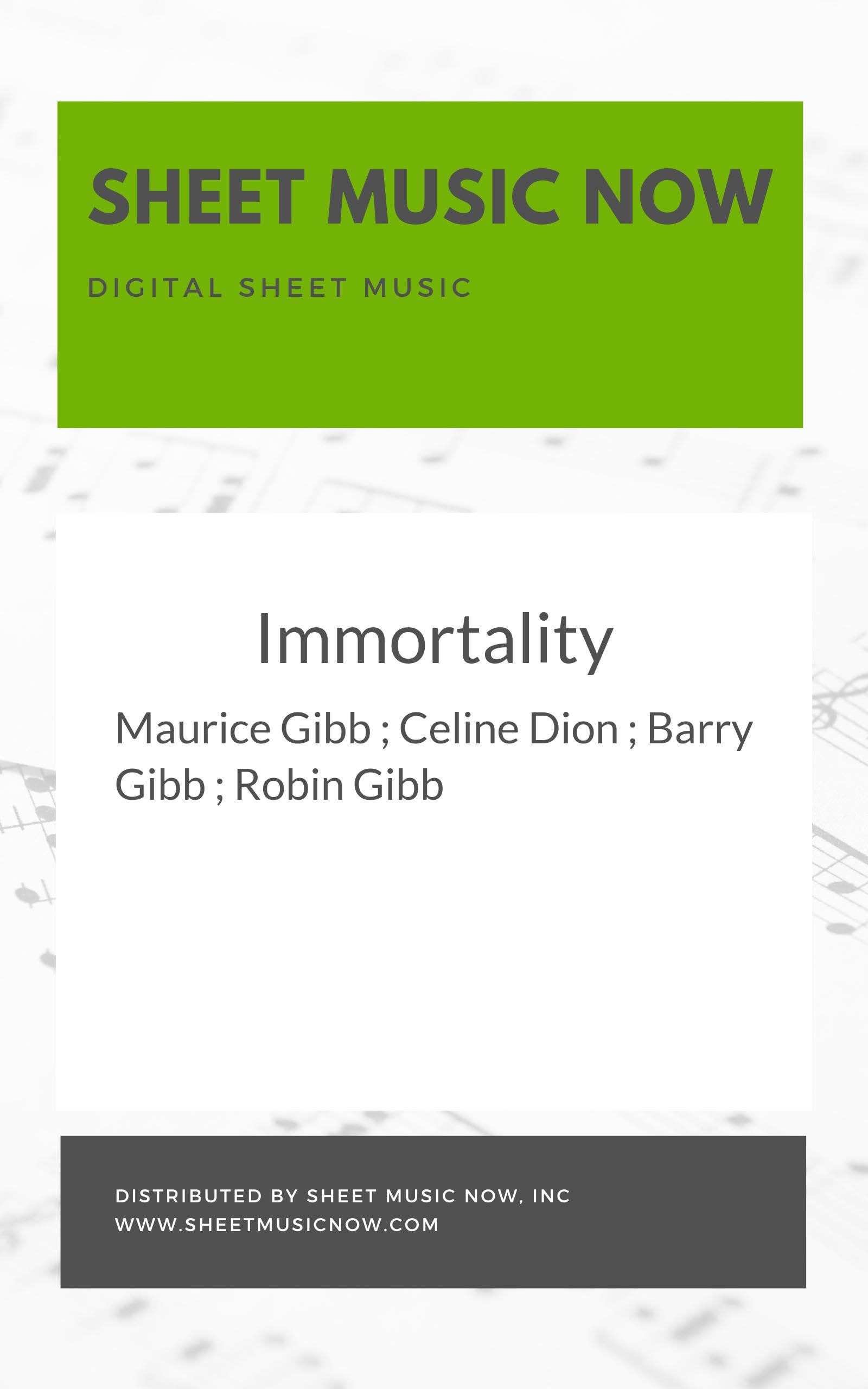 SHEET MUSIC NOW

DIGITAL SHEET MUSIC

Immortality

Maurice Gibb ; Celine Dion ; Barry Gibb ; Robin Gibb

DISTRIBUTED BY SHEET MUSIC NOW, INC
WWW.SHEETMUSICNOW.COM