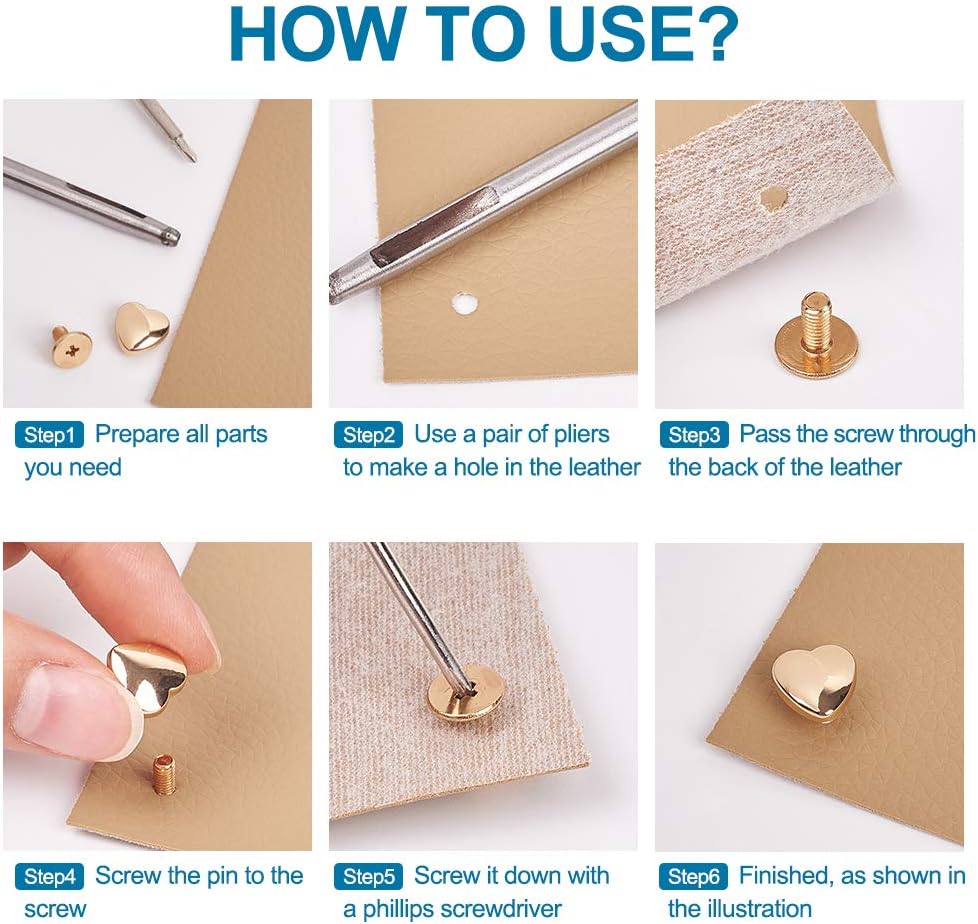 HOW TO USE?

Step1 Prepare all parts you need

Step2 Use a pair of pliers to make a hole in the leather

Step3 Pass the screw through the back of the leather

Step4 Screw the pin to the screw

Step5 Screw it down with a phillips screwdriver

Step6 Finished, as shown in the illustration