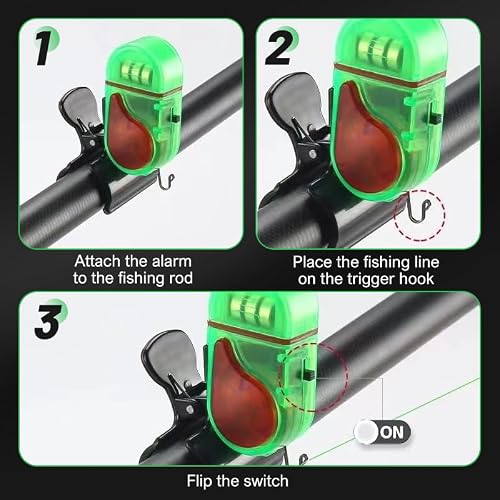 1

Attach the alarm to the fishing rod

2

Place the fishing line on the trigger hook

3

ON

Flip the switch