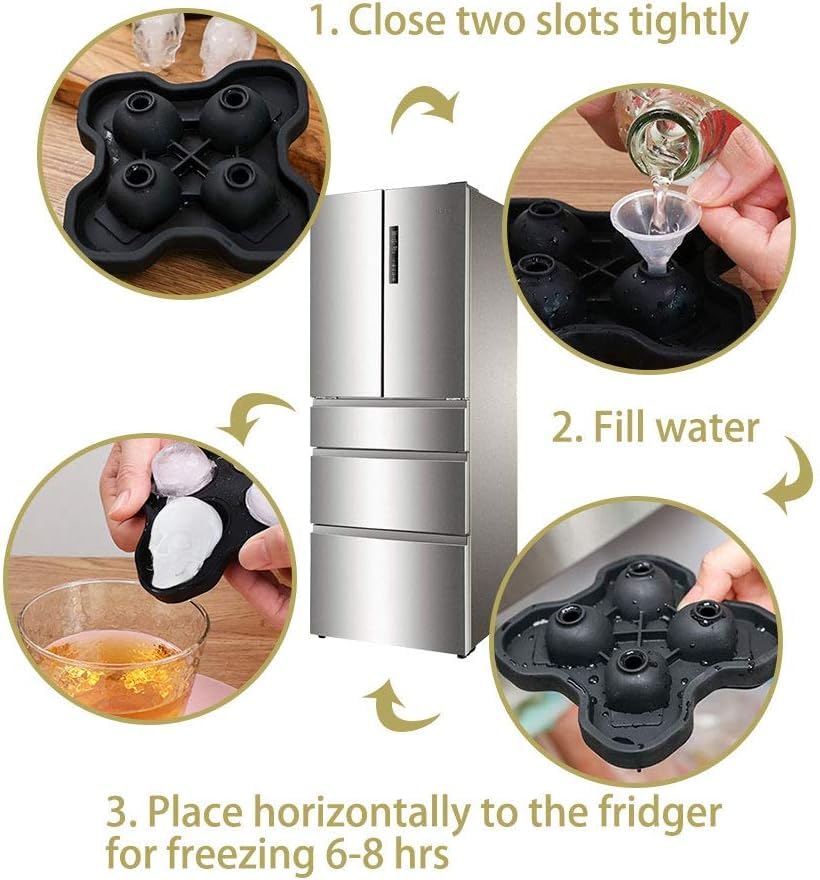 1. Close two slots tightly

2. Fill water

3. Place horizontally to the fridger for freezing 6-8 hrs