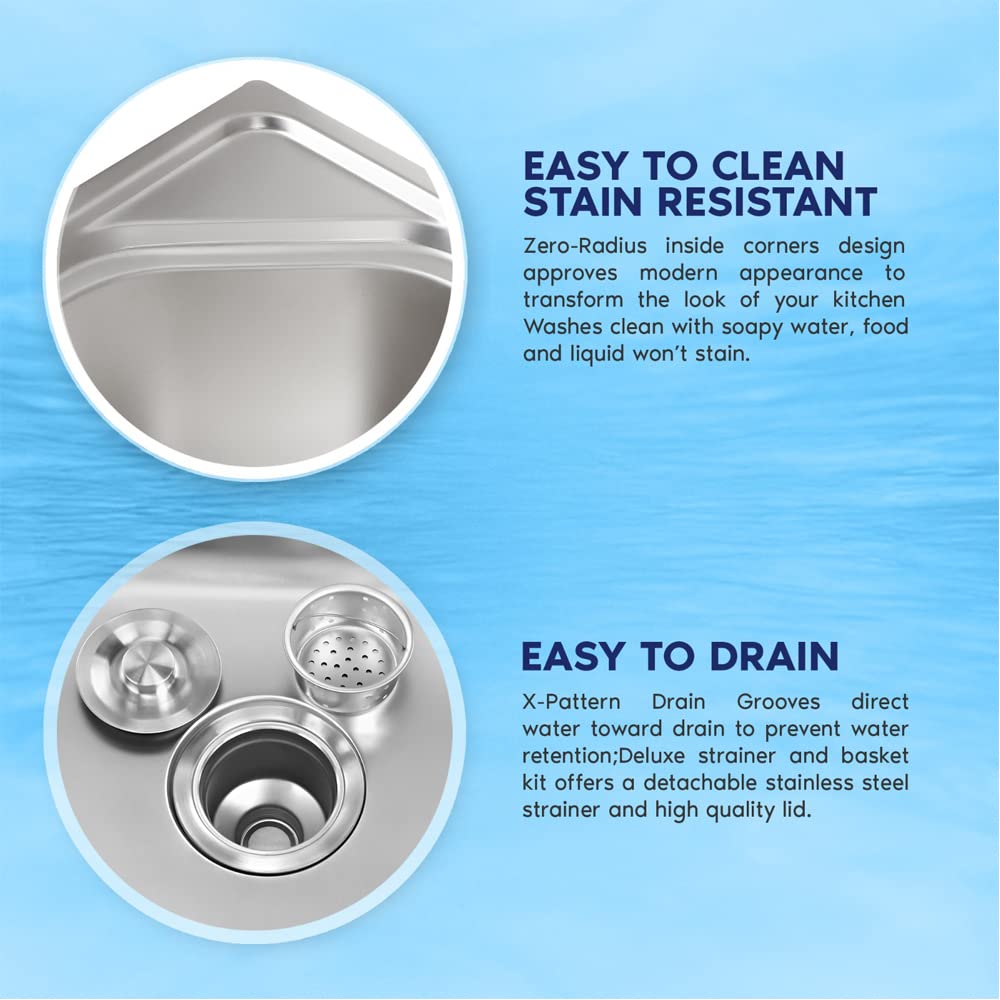 EASY TO CLEAN
STAIN RESISTANT

Zero-Radius inside corners design approves modern appearance to transform the look of your kitchen Washes clean with soapy water, food and liquid won't stain.

EASY TO DRAIN

X-Pattern Drain Grooves direct water toward drain to prevent water retention;Deluxe strainer and basket kit offers a detachable stainless steel strainer and high quality lid.