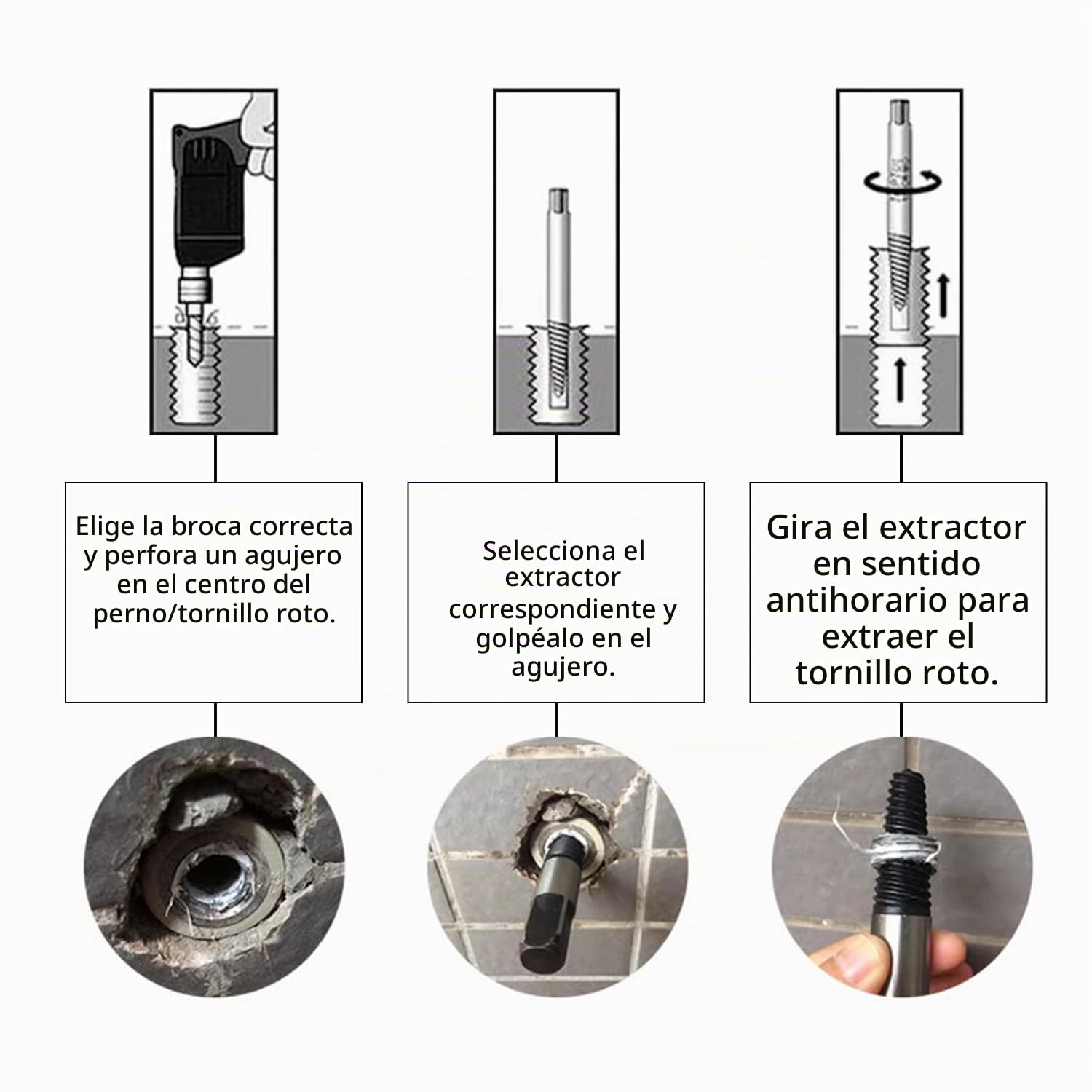 Elige la broca correcta y perfora un agujero en el centro del perno/tornillo roto.

Selecciona el extractor correspondiente y golpéalo en el agujero.

Gira el extractor en sentido antihorario para extraer el tornillo roto.