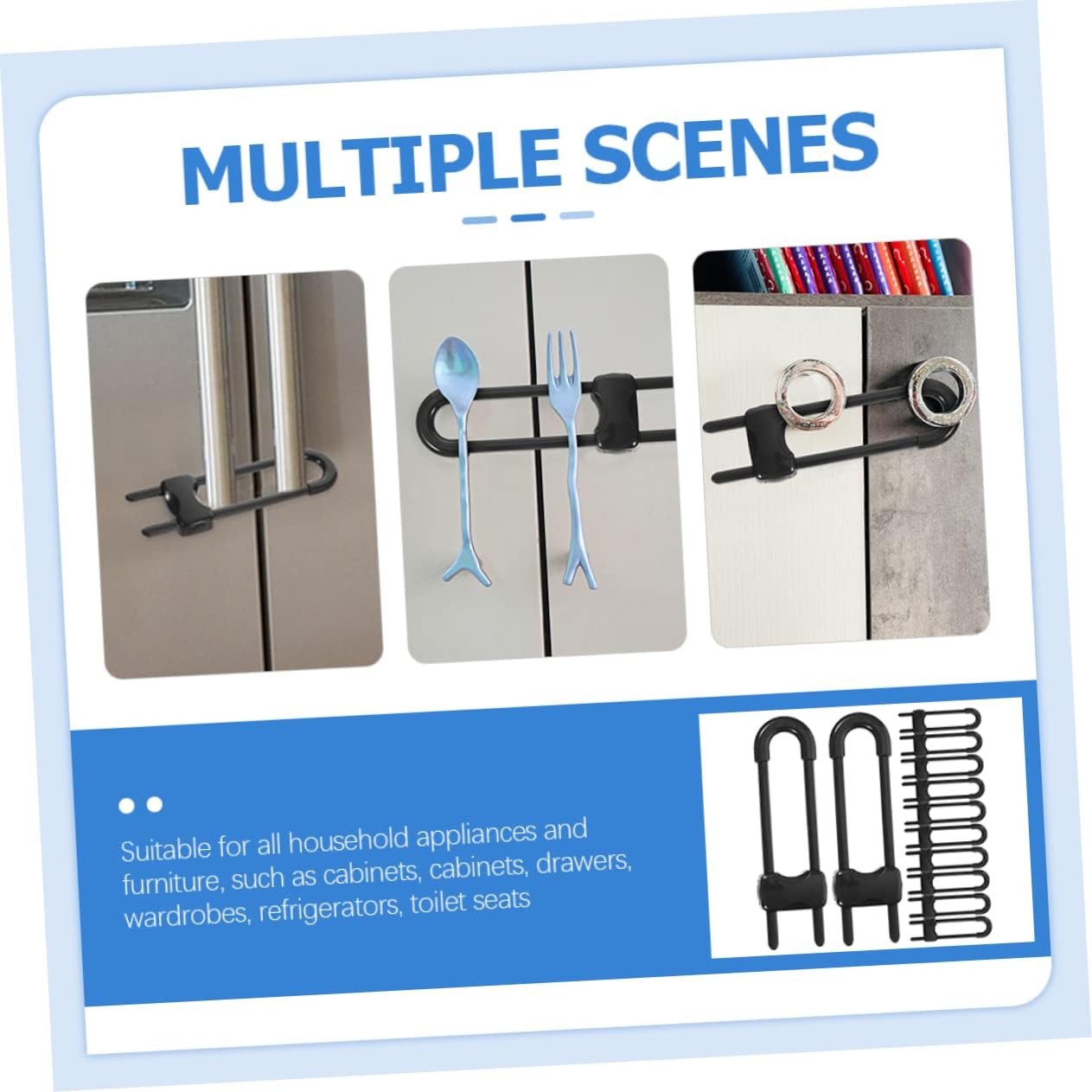 MULTIPLE SCENES

Suitable for all household appliances and furniture, such as cabinets, cabinets, drawers, wardrobes, refrigerators, toilet seats