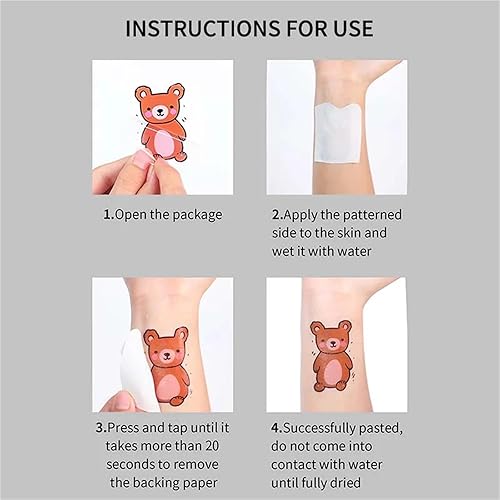 INSTRUCTIONS FOR USE

1.Open the package

2.Apply the patterned side to the skin and wet it with water

3.Press and tap until it takes more than 20 seconds to remove the backing paper

4.Successfully pasted, do not come into contact with water until fully dried