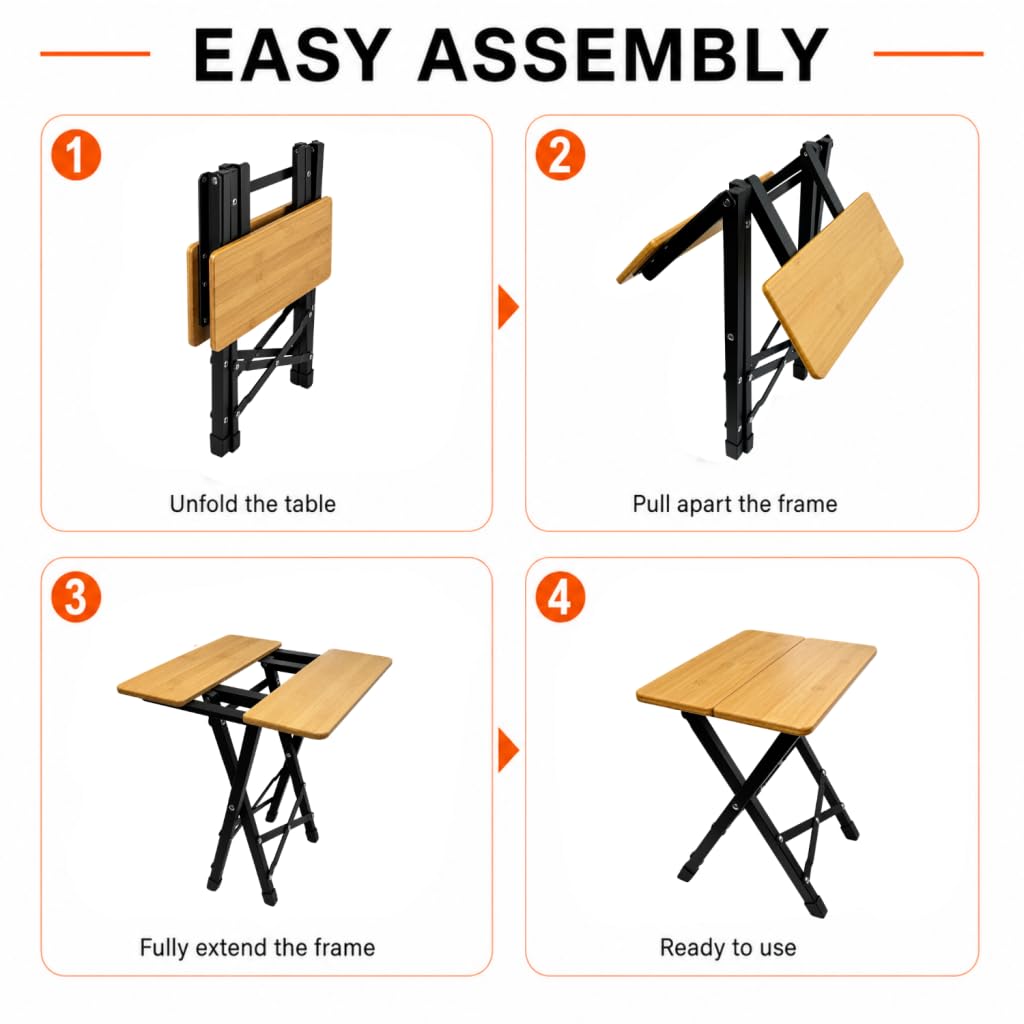 EASY ASSEMBLY

1

Unfold the table

2

Pull apart the frame

3

Fully extend the frame

4

Ready to use