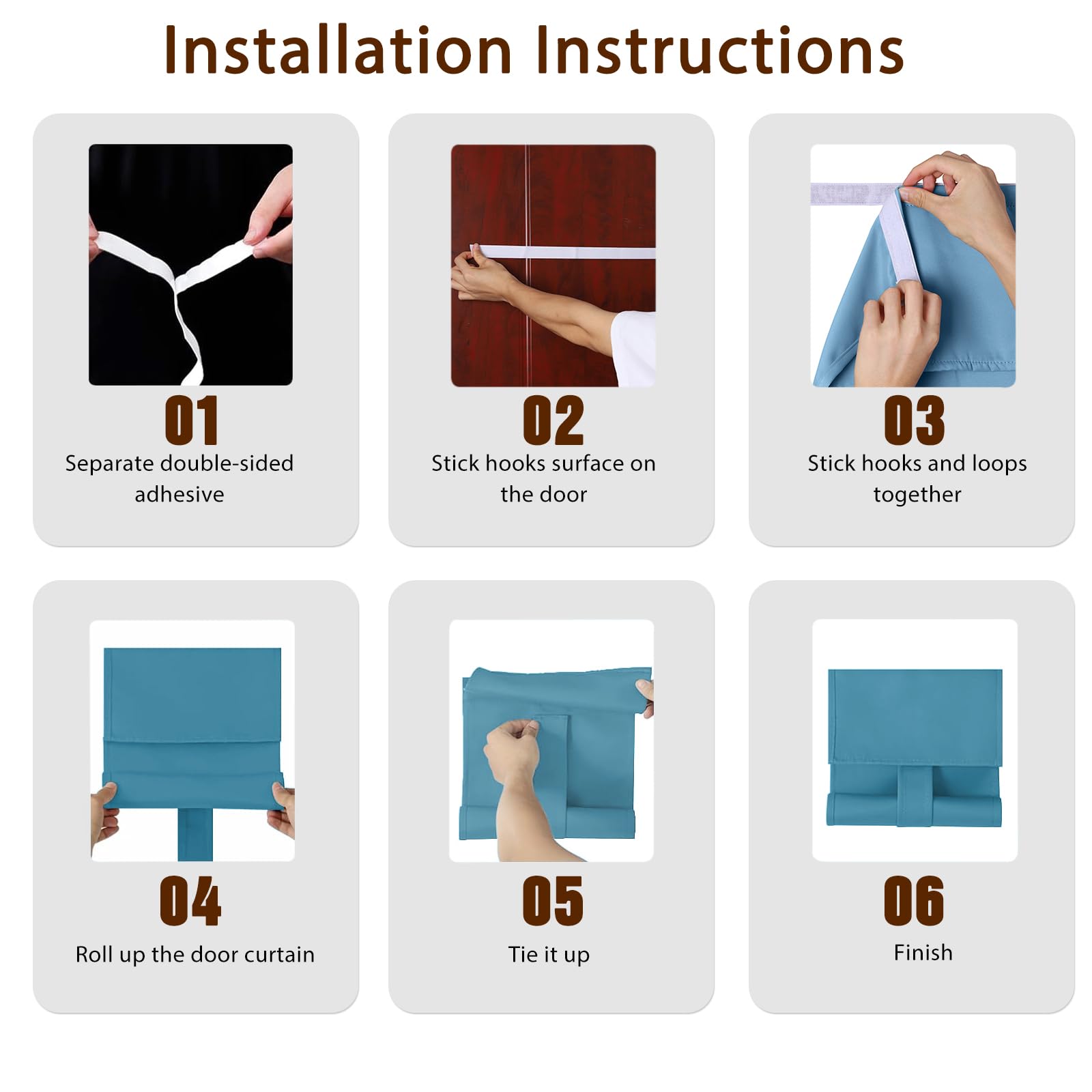 Installation Instructions

01
Separate double-sided adhesive

02
Stick hooks surface on the door

03
Stick hooks and loops together

04
Roll up the door curtain

05
Tie it up

06
Finish