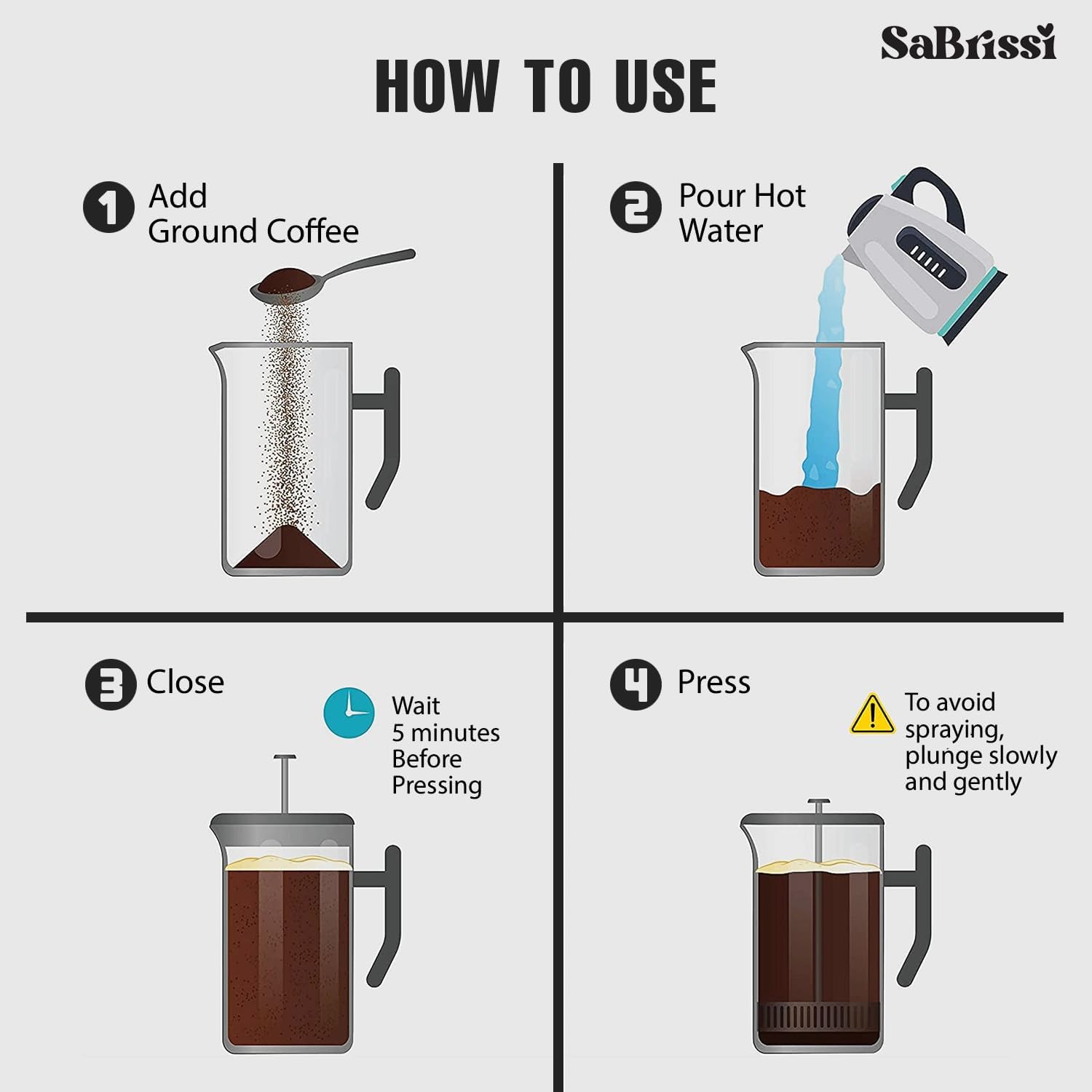 SaBrissi

HOW TO USE

1 Add Ground Coffee

2 Pour Hot Water

3 Close

Wait 5 minutes Before Pressing

4 Press

To avoid spraying, plunge slowly and gently