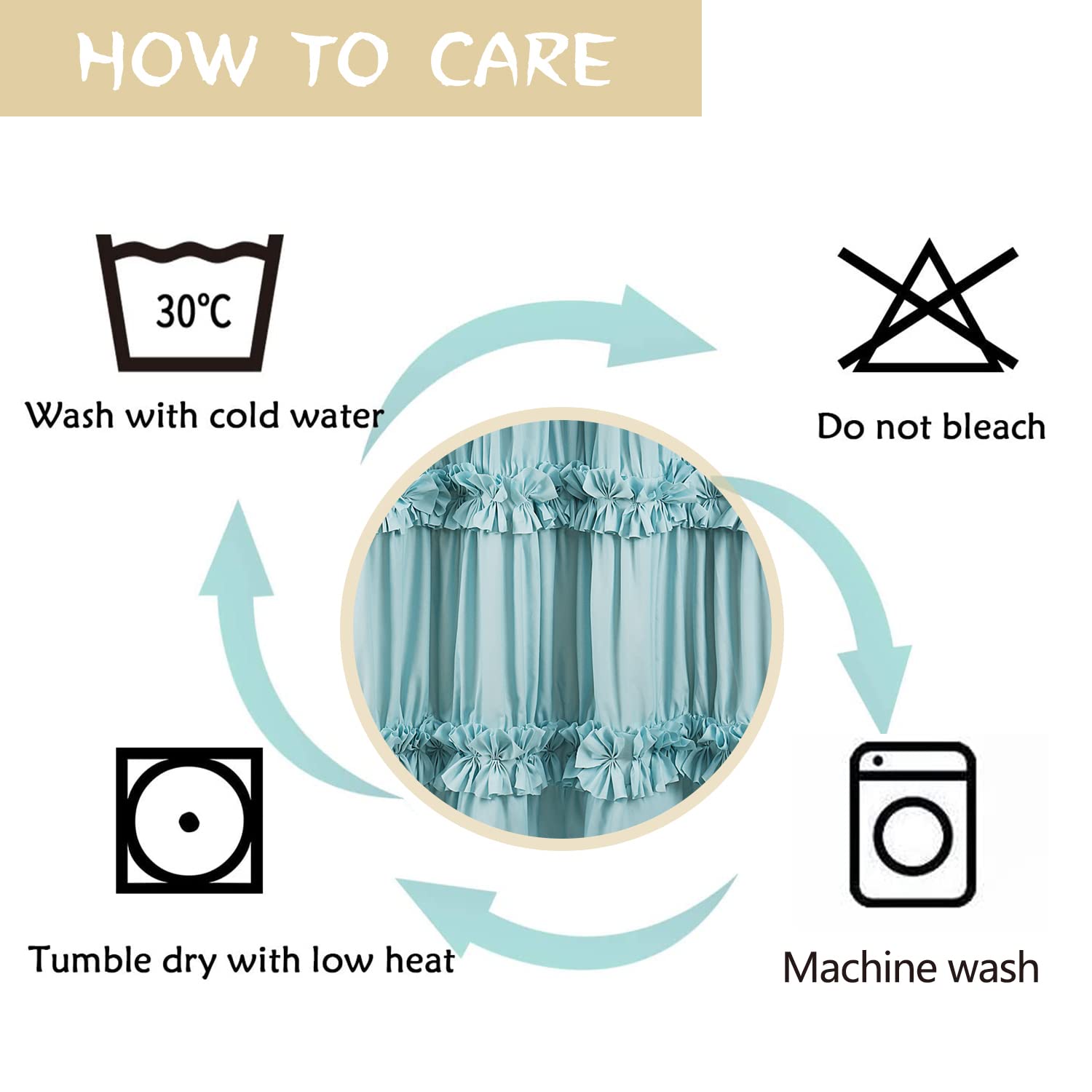 HOW TO CARE

30°C

Wash with cold water

Do not bleach

Tumble dry with low heat

Machine wash