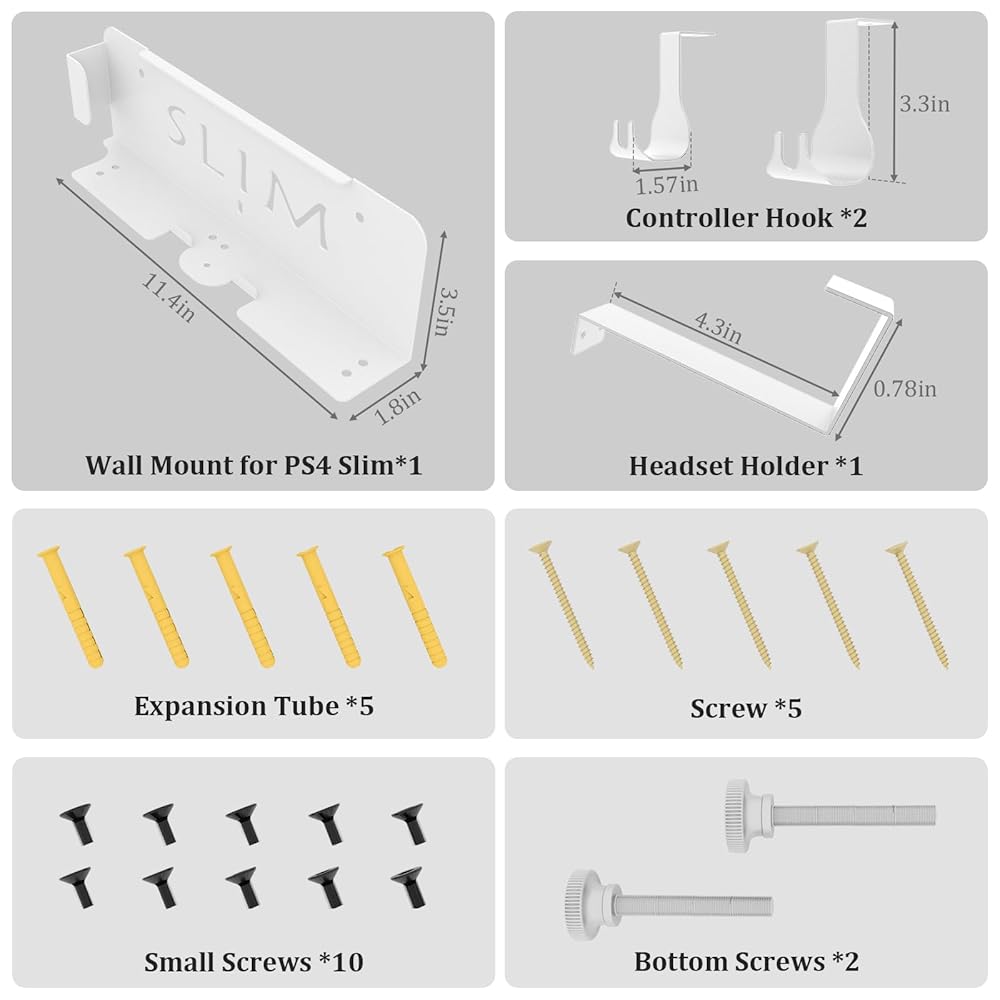 SLIM

11.4in

3.5in

1.8in

Wall Mount for PS4 Slim*1

3.3in

1.57in

Controller Hook *2

4.3in

0.78in

Headset Holder *1

Expansion Tube *5

Screw *5

Small Screws *10

Bottom Screws *2