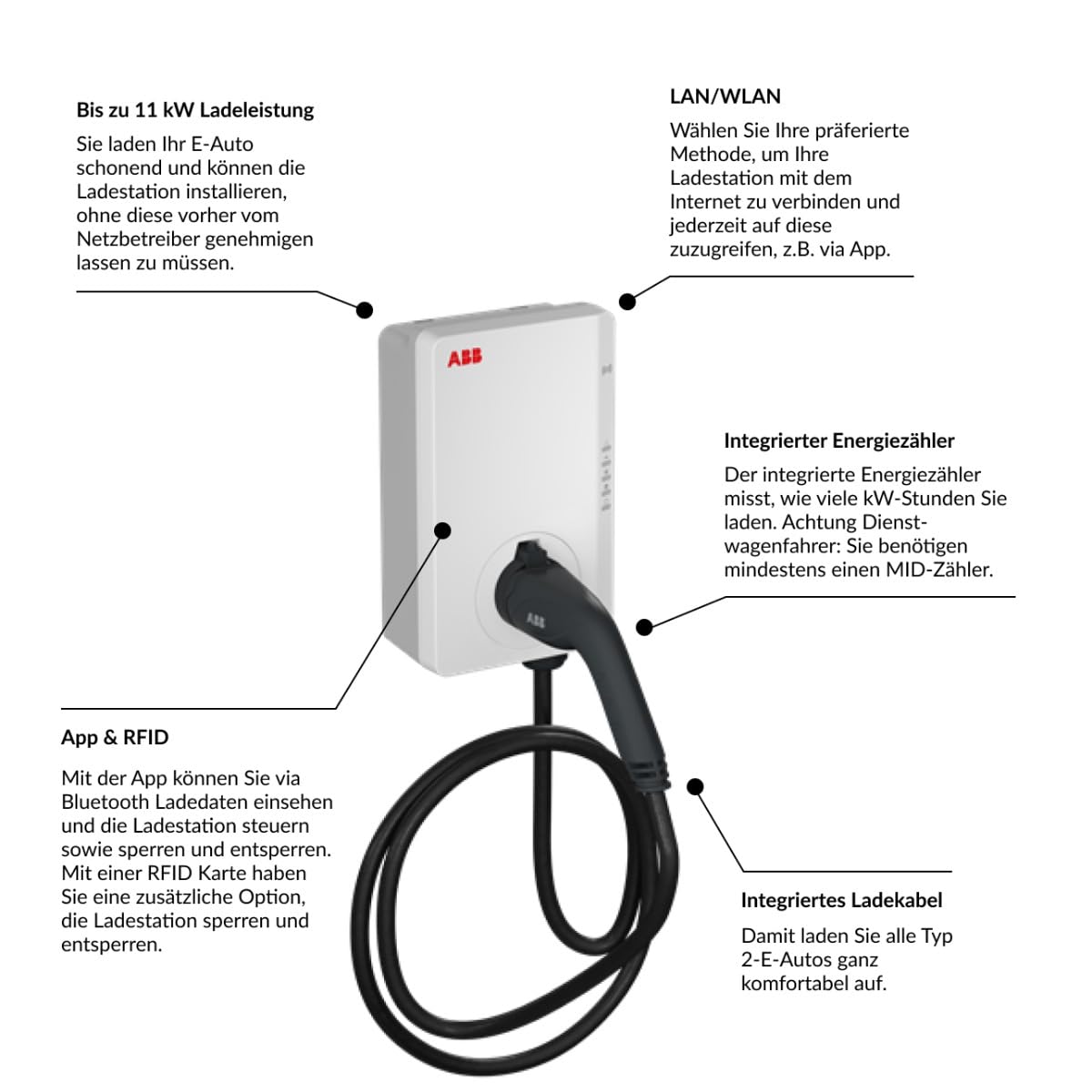 Bis zu 11 kW Ladeleistung

Sie laden Ihr E-Auto schonend und können die Ladestation installieren, ohne diese vorher vom Netzbetreiber genehmigen lassen zu müssen.

LAN/WLAN

Wählen Sie Ihre präferierte Methode, um Ihre Ladestation mit dem Internet zu verbinden und jederzeit auf diese zuzugreifen, z.B. via App.

ABB

Integrierter Energiezähler

Der integrierte Energiezähler misst, wie viele kW-Stunden Sie laden. Achtung Dienstwagenfahrer: Sie benötigen mindestens einen MID-Zähler.

ABB

App & RFID

Mit der App können Sie via Bluetooth Ladedaten einsehen und die Ladestation steuern sowie sperren und entsperren. Mit einer RFID Karte haben Sie eine zusätzliche Option, die Ladestation sperren und entsperren.

Integriertes Ladekabel

Damit laden Sie alle Typ 2-E-Autos ganz komfortabel auf.