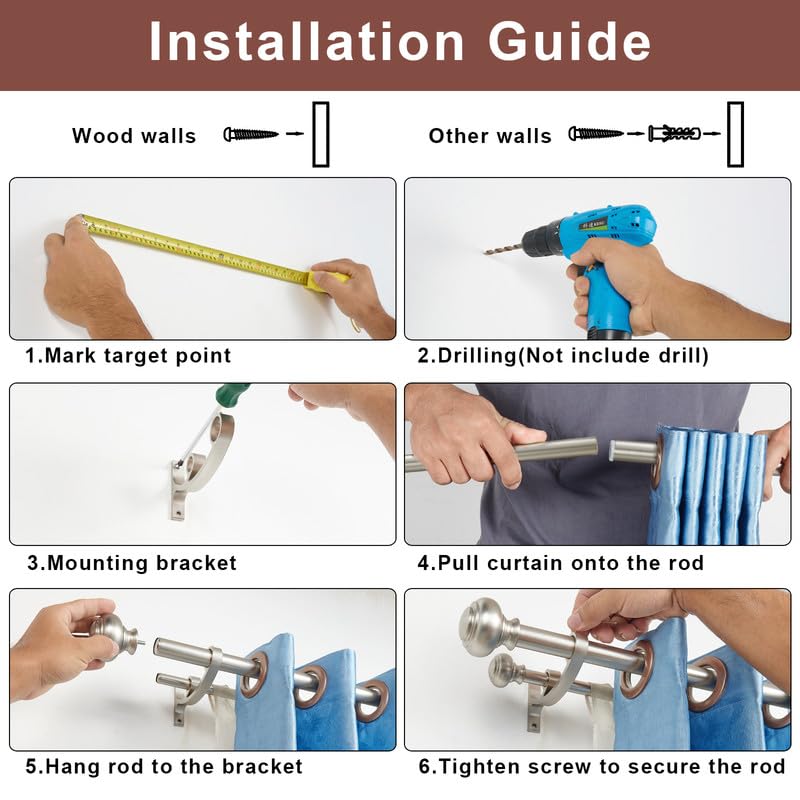 Installation Guide

Wood walls

Other walls

1.Mark target point

2.Drilling(Not include drill)

3.Mounting bracket

4.Pull curtain onto the rod

5.Hang rod to the bracket

6.Tighten screw to secure the rod