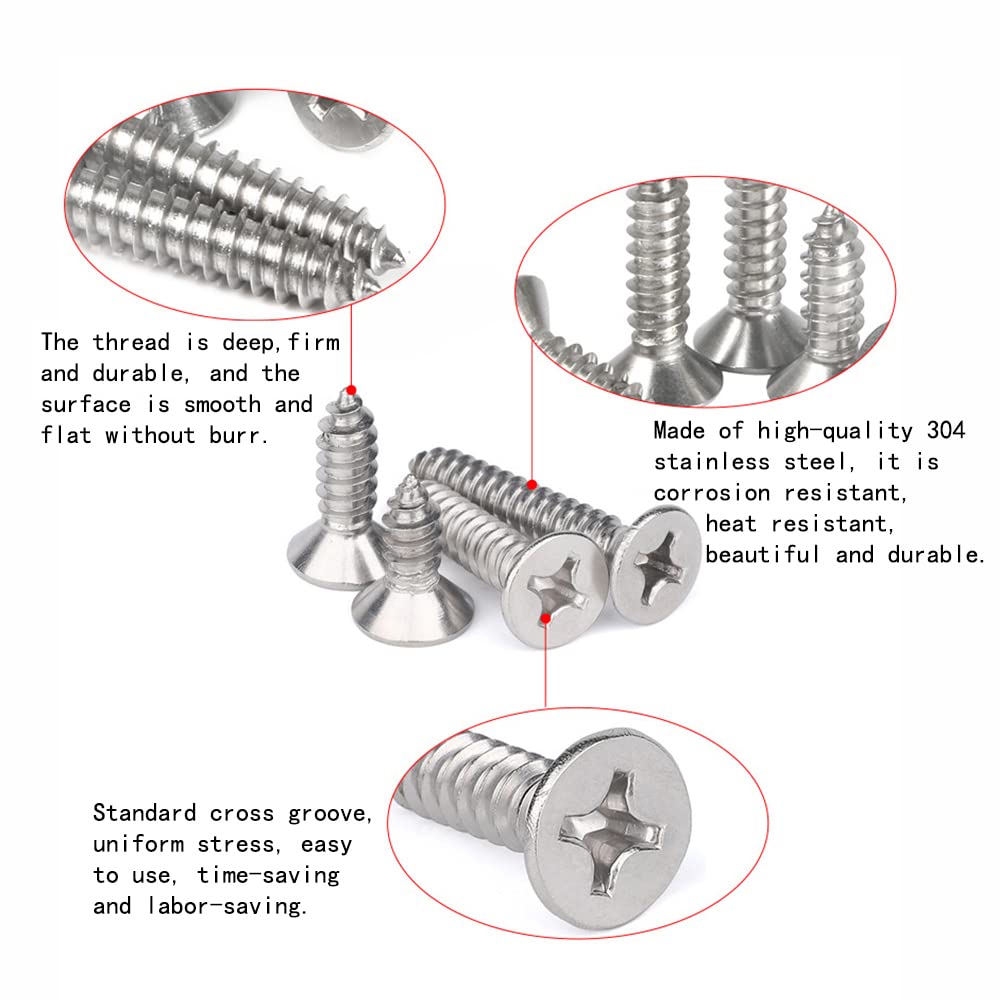 The thread is deep,firm and durable, and the surface is smooth and flat without burr.

Made of high-quality 304 stainless steel, it is corrosion resistant, heat resistant, beautiful and durable.

Standard cross groove, uniform stress, easy to use, time-saving and labor-saving.