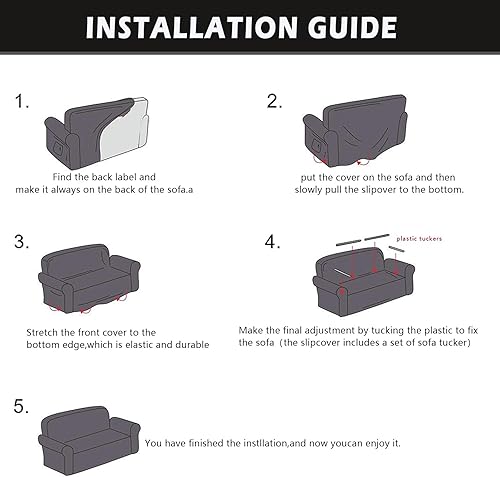 INSTALLATION GUIDE

1.

Find the back label and make it always on the back of the sofa.a

2.

put the cover on the sofa and then slowly pull the slipover to the bottom.

3.

Stretch the front cover to the bottom edge,which is elastic and durable

4.

plastic tuckers

Make the final adjustment by tucking the plastic to fix the sofa (the slipcover includes a set of sofa tucker)

5.

You have finished the instllation,and now youcan enjoy it.