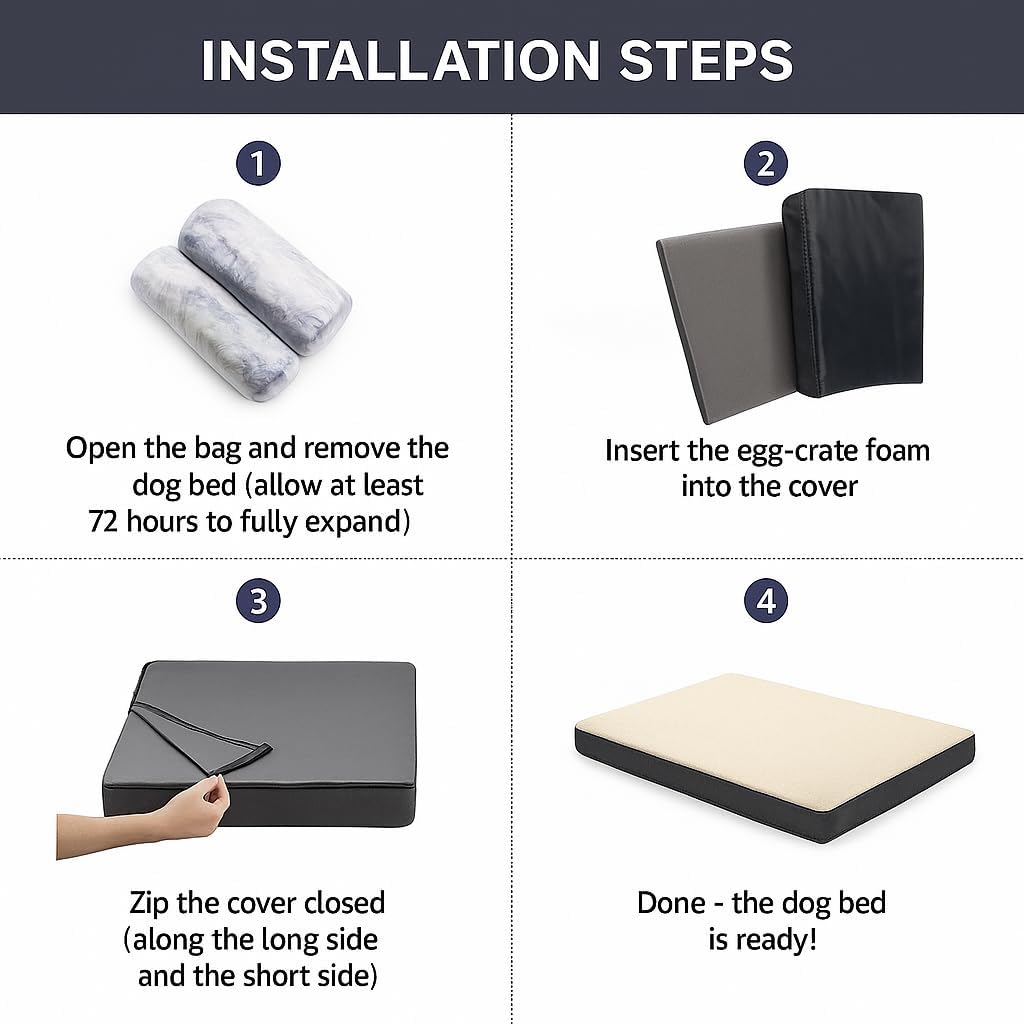 INSTALLATION STEPS

1

Open the bag and remove the dog bed (allow at least 72 hours to fully expand)

2

Insert the egg-crate foam into the cover

3

Zip the cover closed (along the long side and the short side)

4

Done - the dog bed is ready!