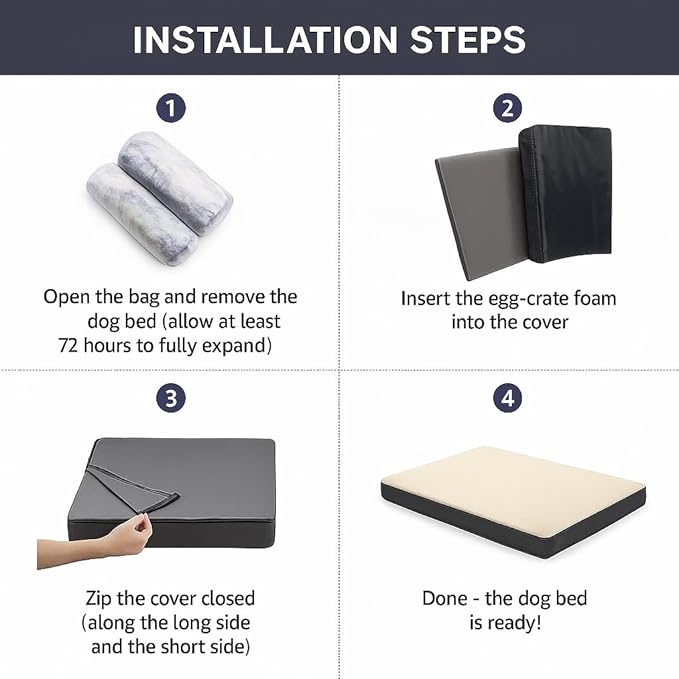 INSTALLATION STEPS

1

Open the bag and remove the dog bed (allow at least 72 hours to fully expand)

2

Insert the egg-crate foam into the cover

3

Zip the cover closed (along the long side and the short side)

4

Done - the dog bed is ready!