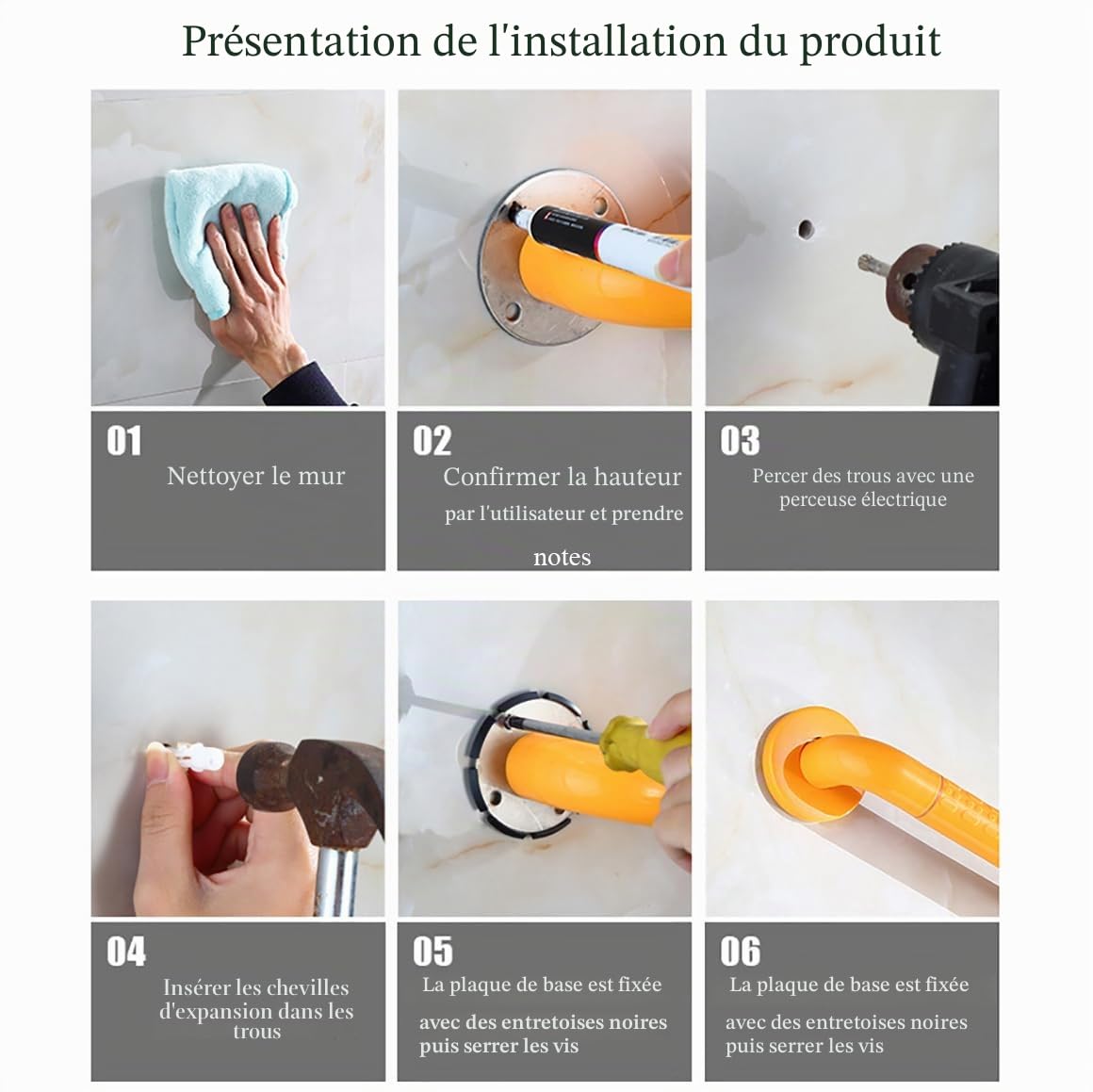 Présentation de l'installation du produit

01

Nettoyer le mur

02

Confirmer la hauteur par l'utilisateur et prendre notes

03

Percer des trous avec une perceuse électrique

04

Insérer les chevilles d'expansion dans les trous

05

La plaque de base est fixée avec des entretoises noires puis serrer les vis

06

La plaque de base est fixée avec des entretoises noires puis serrer les vis