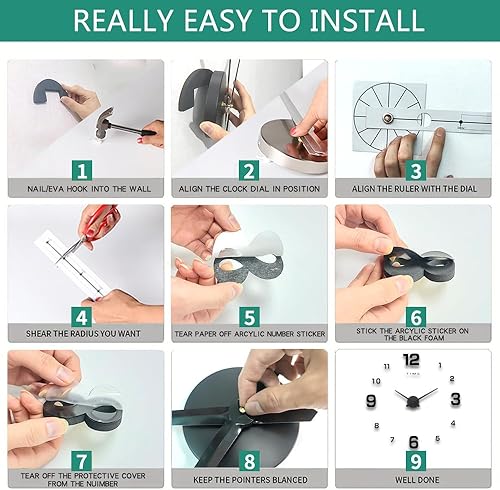 REALLY EASY TO INSTALL

1
NAIL/EVA HOOK INTO THE WALL

2
ALIGN THE CLOCK DIAL IN POSITION

3
ALIGN THE RULER WITH THE DIAL

4
SHEAR THE RADIUS YOU WANT

5
TEAR PAPER OFF ARCYLIC NUMBER STICKER

6
STICK THE ARCYLIC STICKER ON THE BLACK FOAM

7
TEAR OFF THE PROTECTIVE COVER FROM THE NUIMBER

8
KEEP THE POINTERS BLANCED

12
1
2
3
4
5
6
7
8
9
10
11
TIME

9
WELL DONE