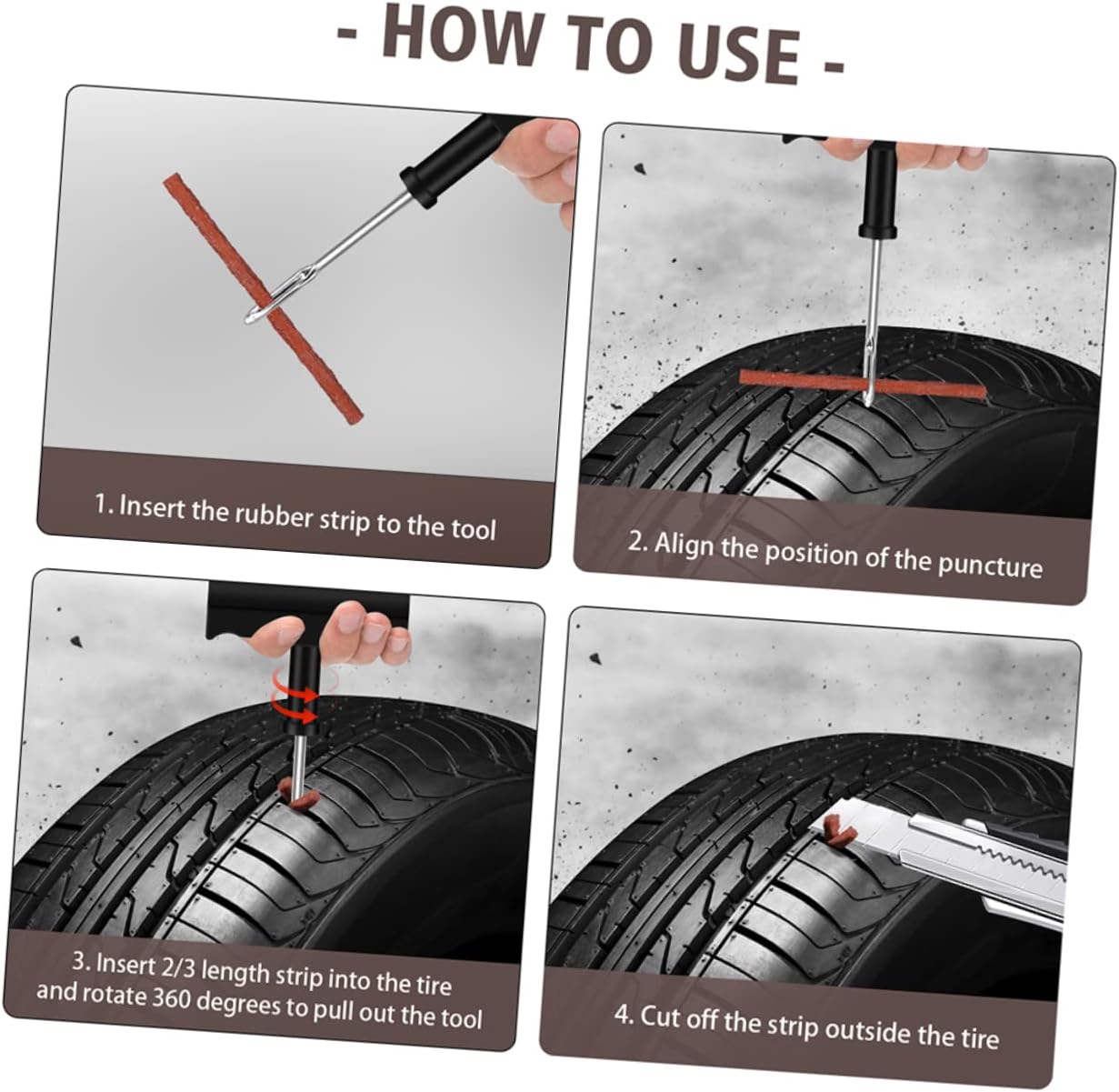 - HOW TO USE -

1. Insert the rubber strip to the tool

2. Align the position of the puncture

3. Insert 2/3 length strip into the tire and rotate 360 degrees to pull out the tool

4. Cut off the strip outside the tire