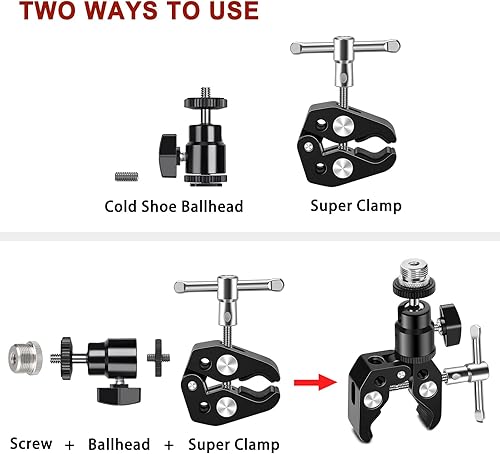 TWO WAYS TO USE

Cold Shoe Ballhead

Super Clamp

Screw + Ballhead + Super Clamp