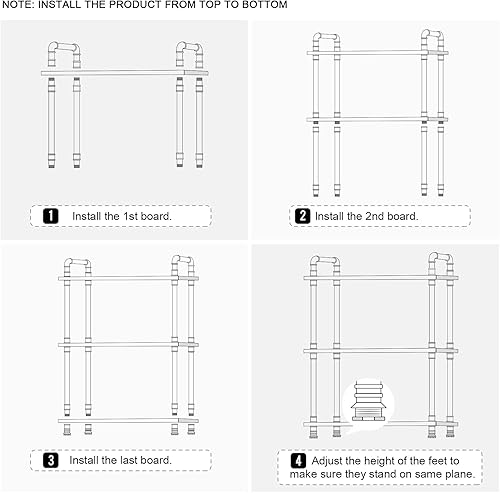 NOTE: INSTALL THE PRODUCT FROM TOP TO BOTTOM

1 Install the 1st board.

2 Install the 2nd board.

3 Install the last board.

4 Adjust the height of the feet to make sure they stand on same plane.