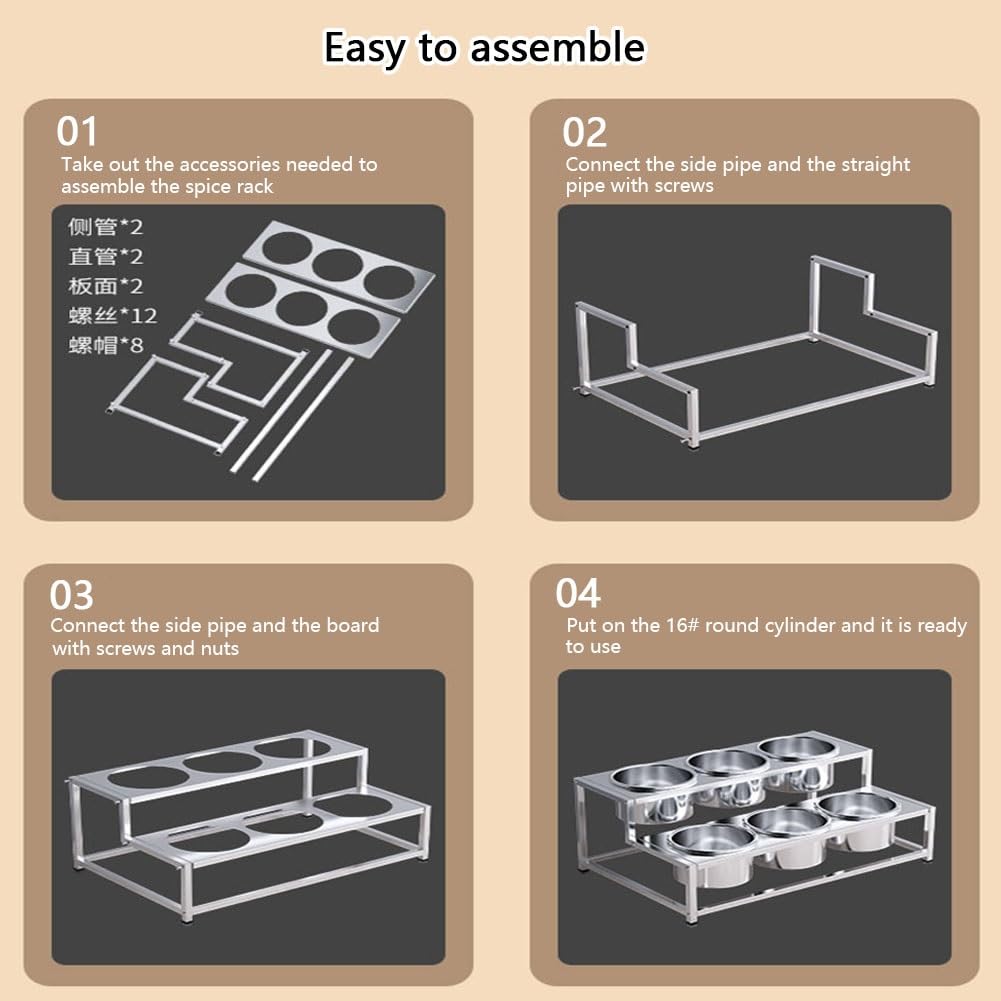 Easy to assemble

01
Take out the accessories needed to assemble the spice rack

侧管*2
直管*2
板面*2
螺丝*12
螺帽*8

02
Connect the side pipe and the straight pipe with screws

03
Connect the side pipe and the board with screws and nuts

04
Put on the 16# round cylinder and it is ready to use