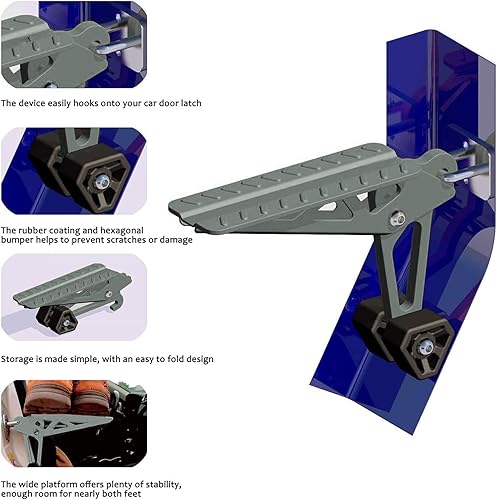 The device easily hooks onto your car door latch

The rubber coating and hexagonal bumper helps to prevent scratches or damage

Storage is made simple, with an easy to fold design

The wide platform offers plenty of stability, enough room for nearly both feet