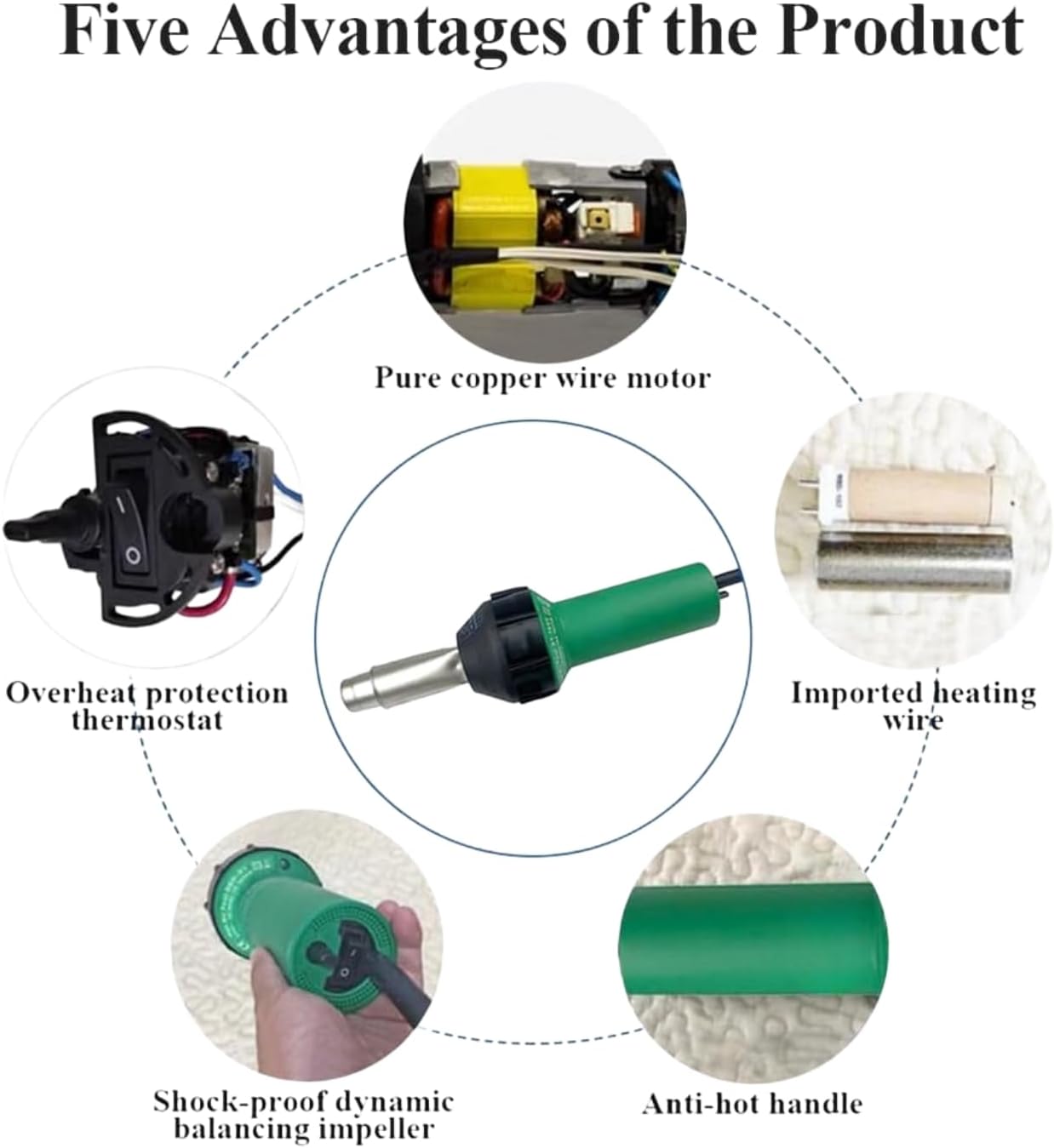 Five Advantages of the Product

Pure copper wire motor

Overheat protection thermostat

Imported heating wire

Shock-proof dynamic balancing impeller

Anti-hot handle