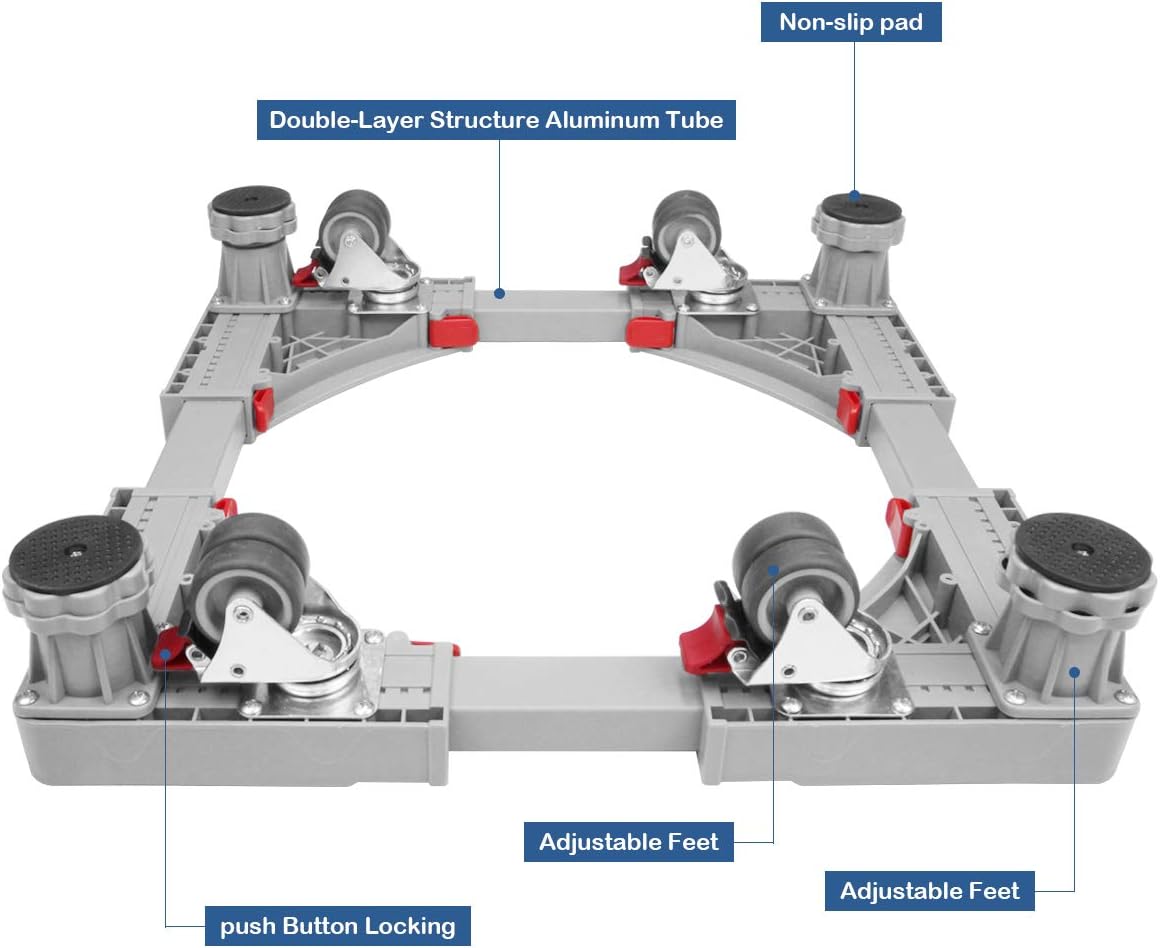 Non-slip pad

Double-Layer Structure Aluminum Tube

Adjustable Feet

Adjustable Feet

push Button Locking