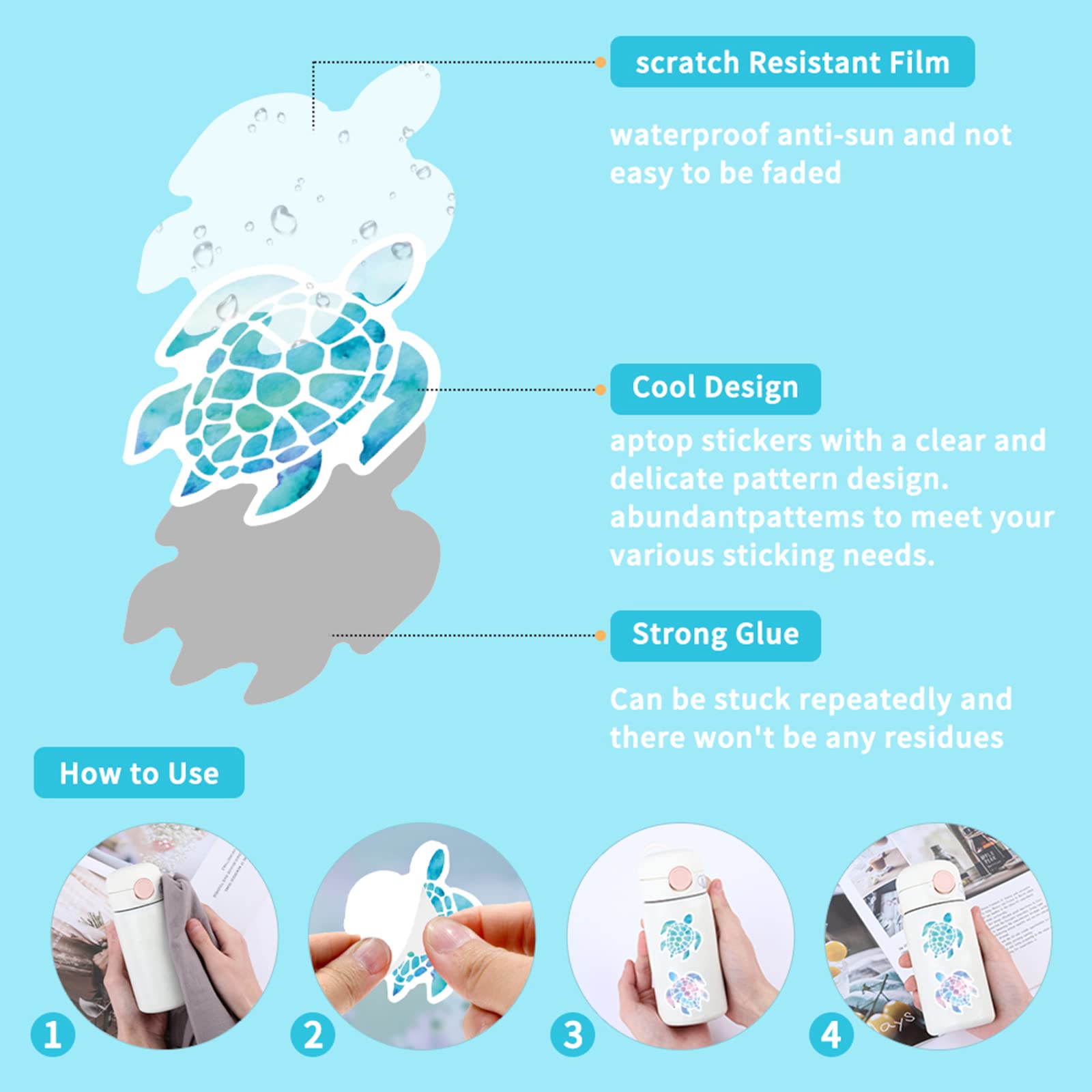 scratch Resistant Film

waterproof anti-sun and not easy to be faded

Cool Design

aptop stickers with a clear and delicate pattern design. abundantpattems to meet your various sticking needs.

Strong Glue

Can be stuck repeatedly and there won't be any residues

How to Use

1

2

3

4