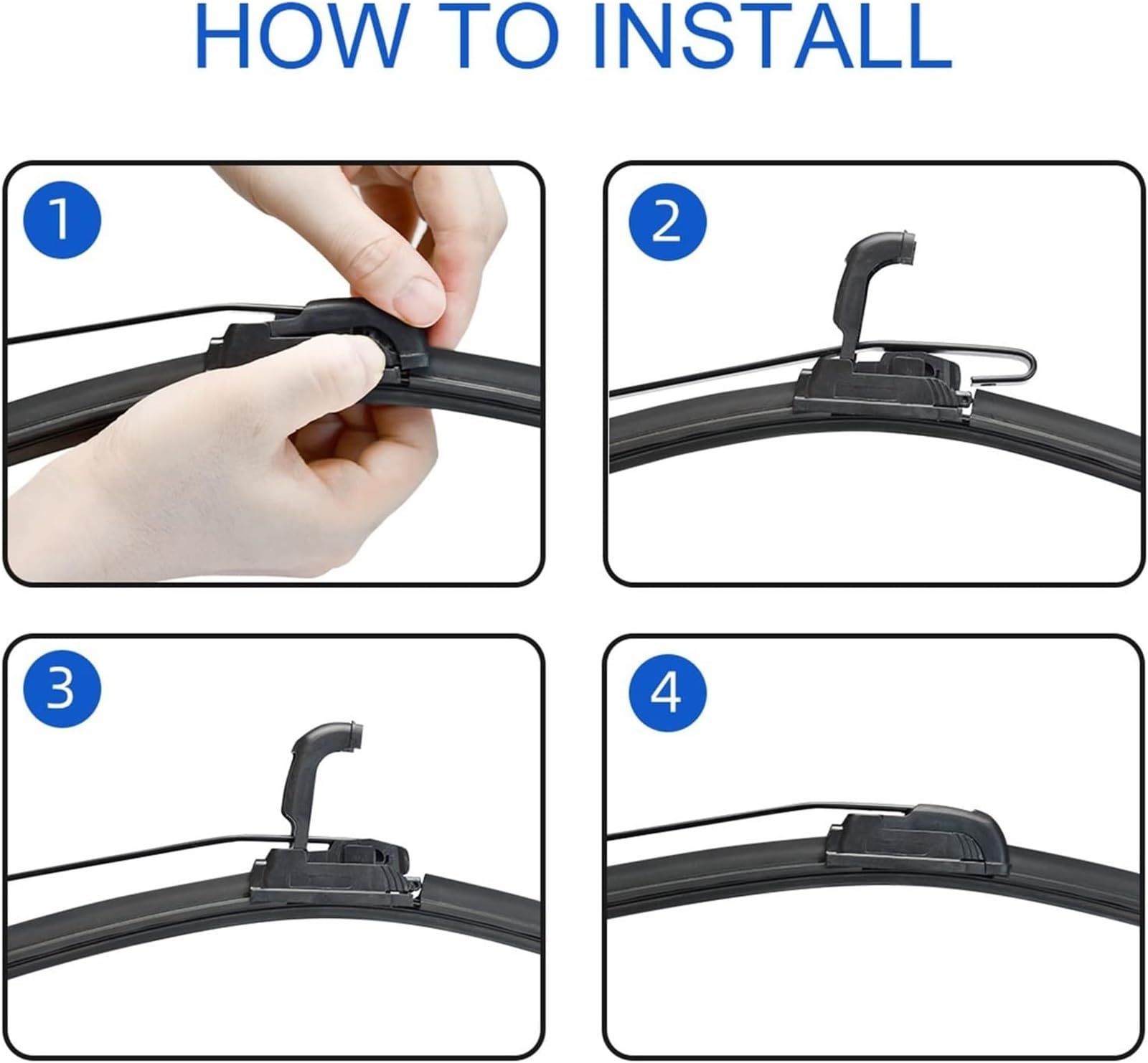 HOW TO INSTALL

1

2

3

4