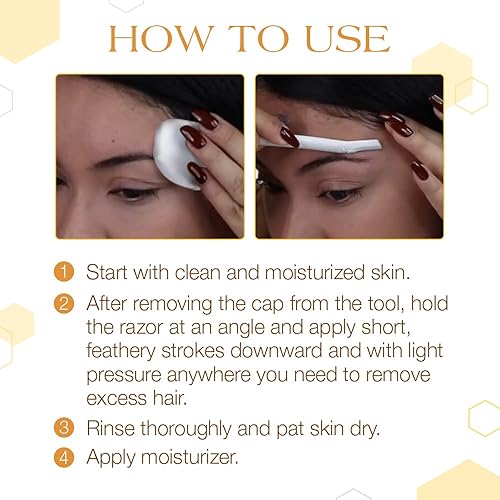 HOW TO USE

1 Start with clean and moisturized skin.

2 After removing the cap from the tool, hold the razor at an angle and apply short, feathery strokes downward and with light pressure anywhere you need to remove excess hair.

3 Rinse thoroughly and pat skin dry.

4 Apply moisturizer.