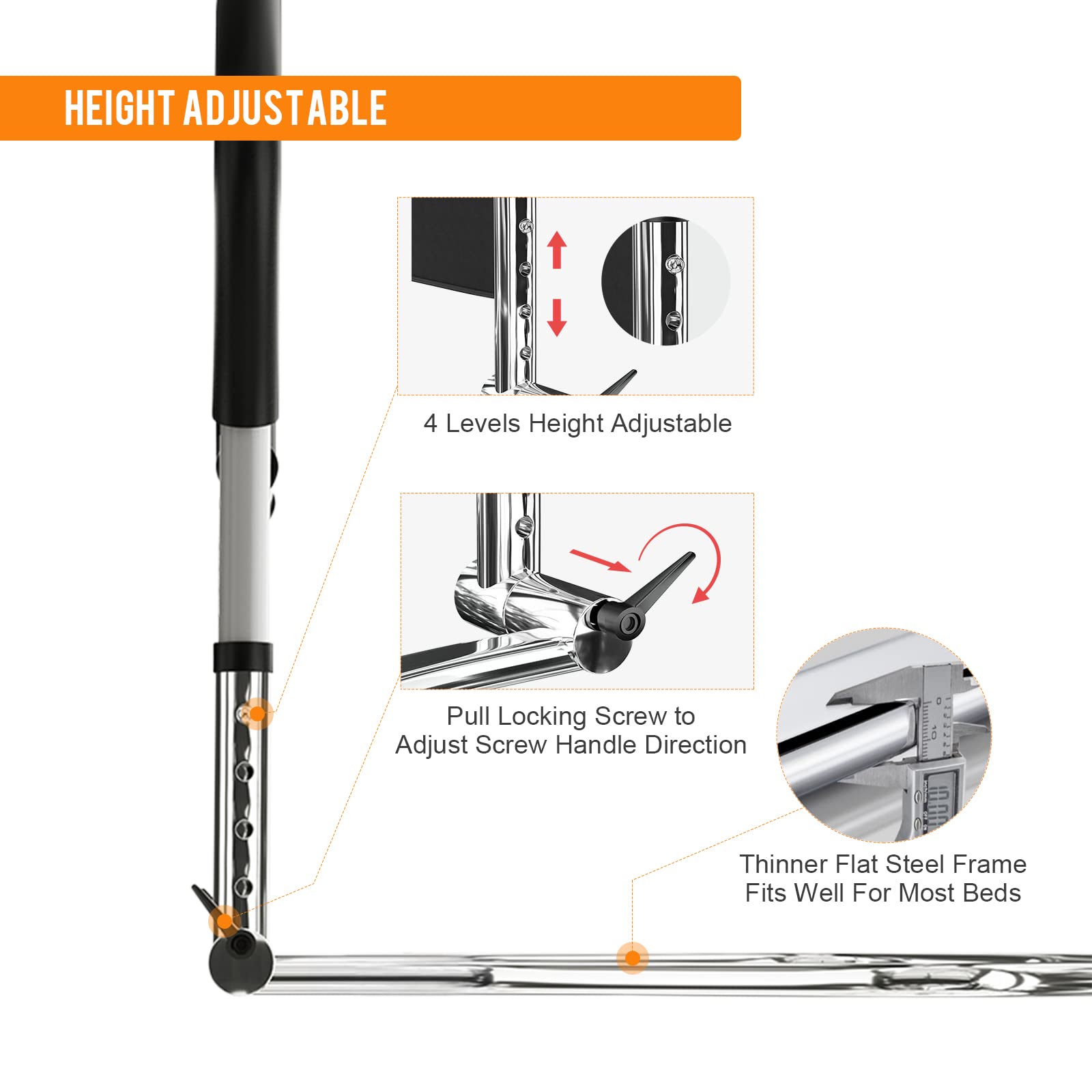 HEIGHT ADJUSTABLE

4 Levels Height Adjustable

Pull Locking Screw to Adjust Screw Handle Direction

Thinner Flat Steel Frame Fits Well For Most Beds