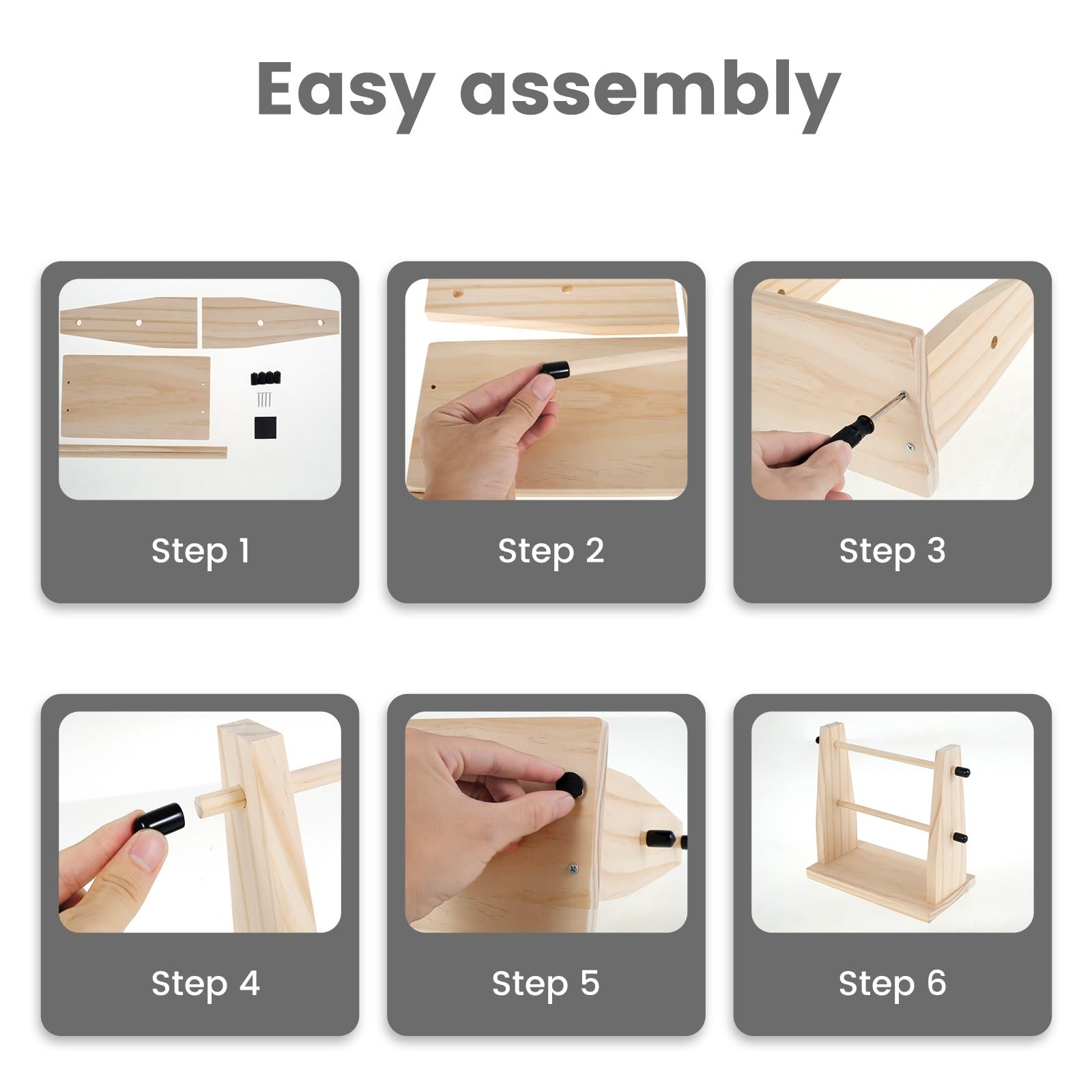 Easy assembly

Step 1

Step 2

Step 3

Step 4

Step 5

Step 6